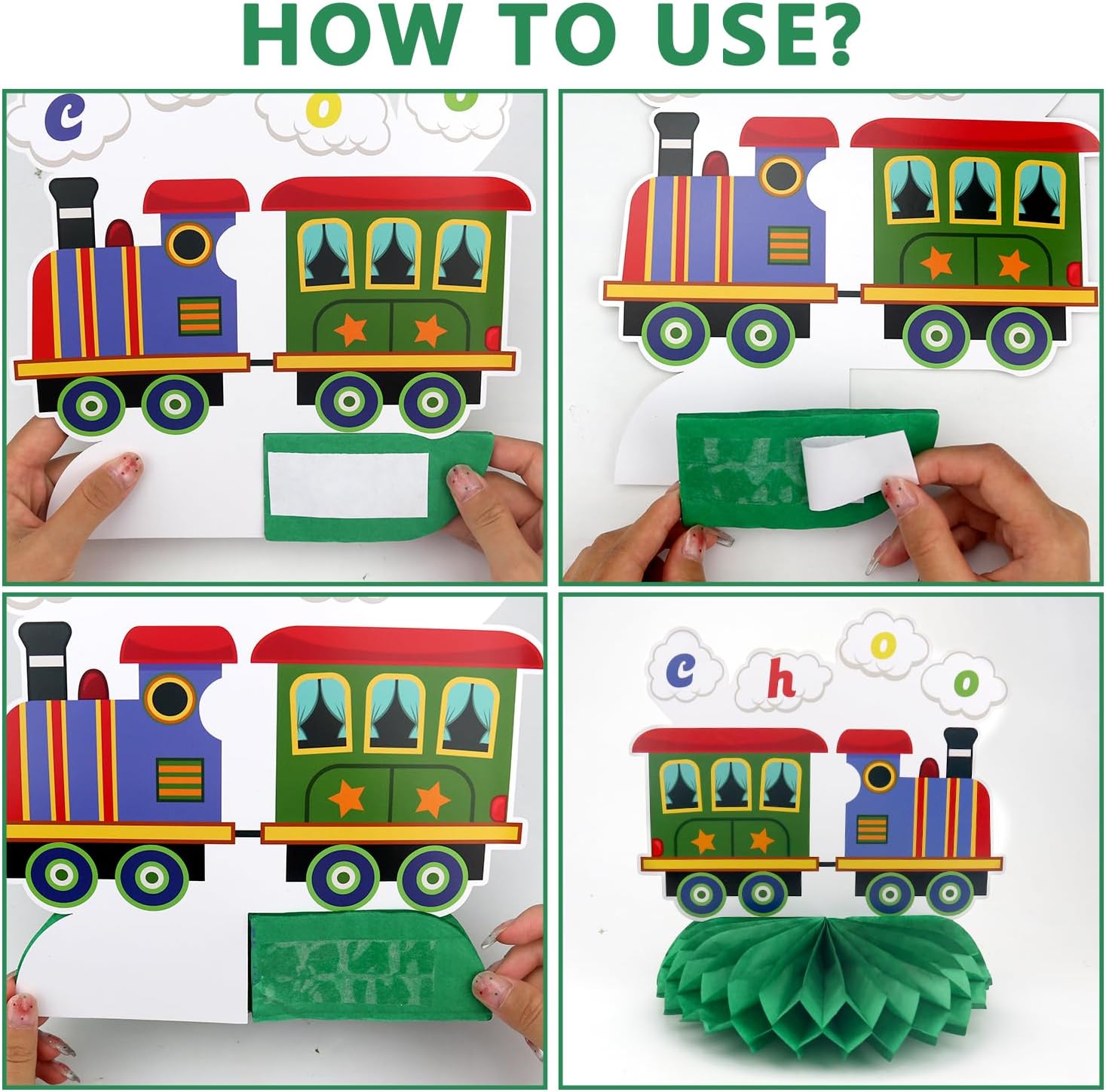 HOW TO USE?

c o o

c h o o