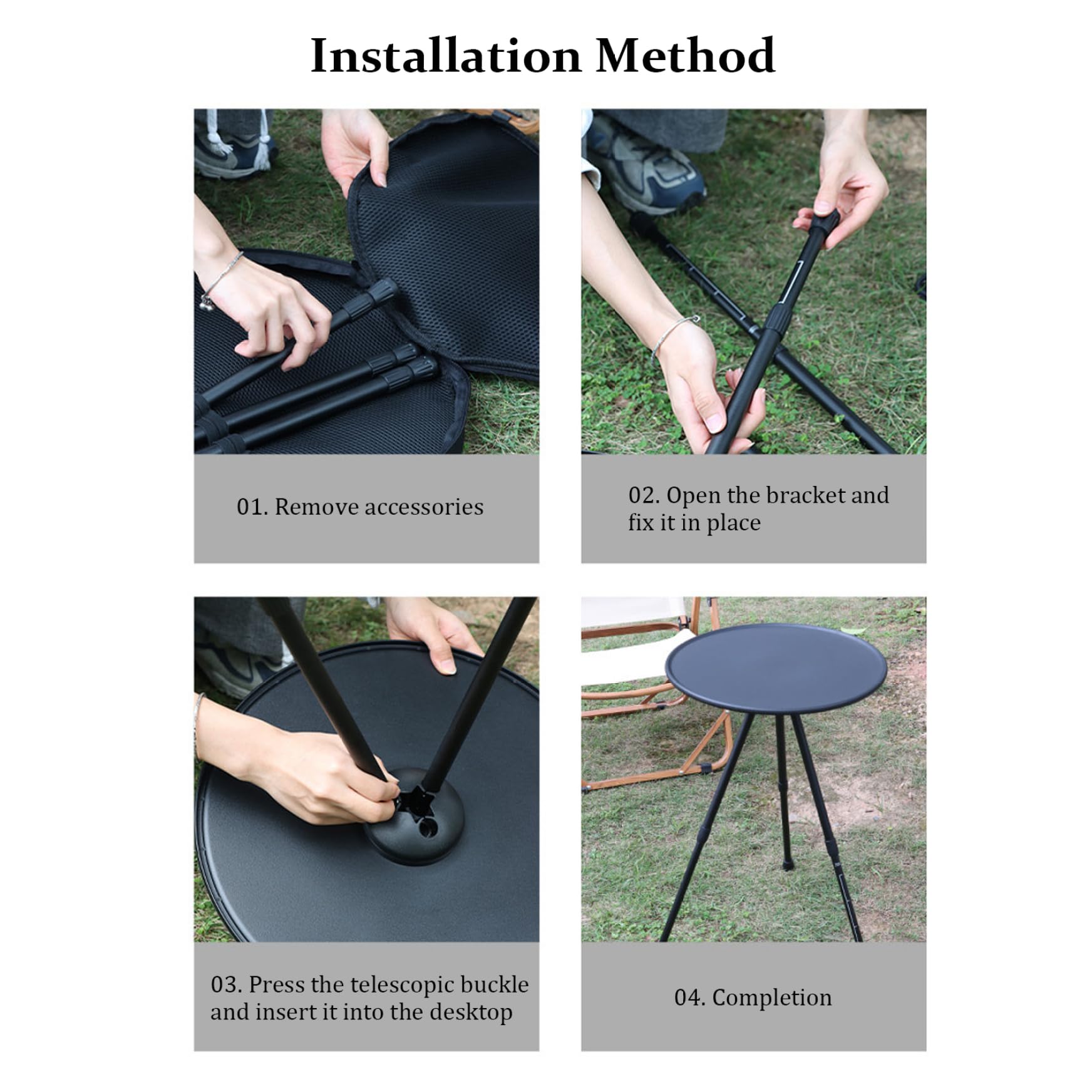 Installation Method

01. Remove accessories

02. Open the bracket and fix it in place

03. Press the telescopic buckle and insert it into the desktop

04. Completion