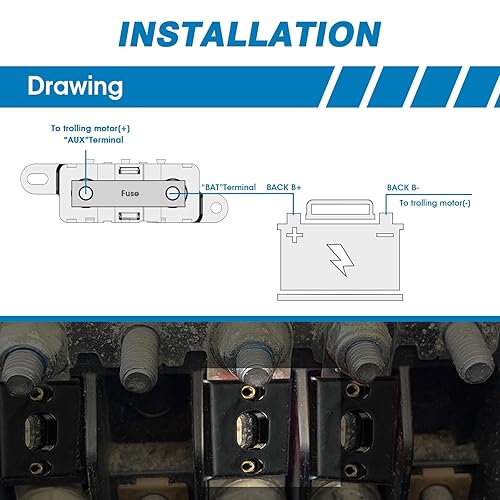 INSTALLATION

Drawing

To trolling motor(+)
"AUX"Terminal

Fuse

"BAT"Terminal

BACK B+

BACK B-
To trolling motor(-)