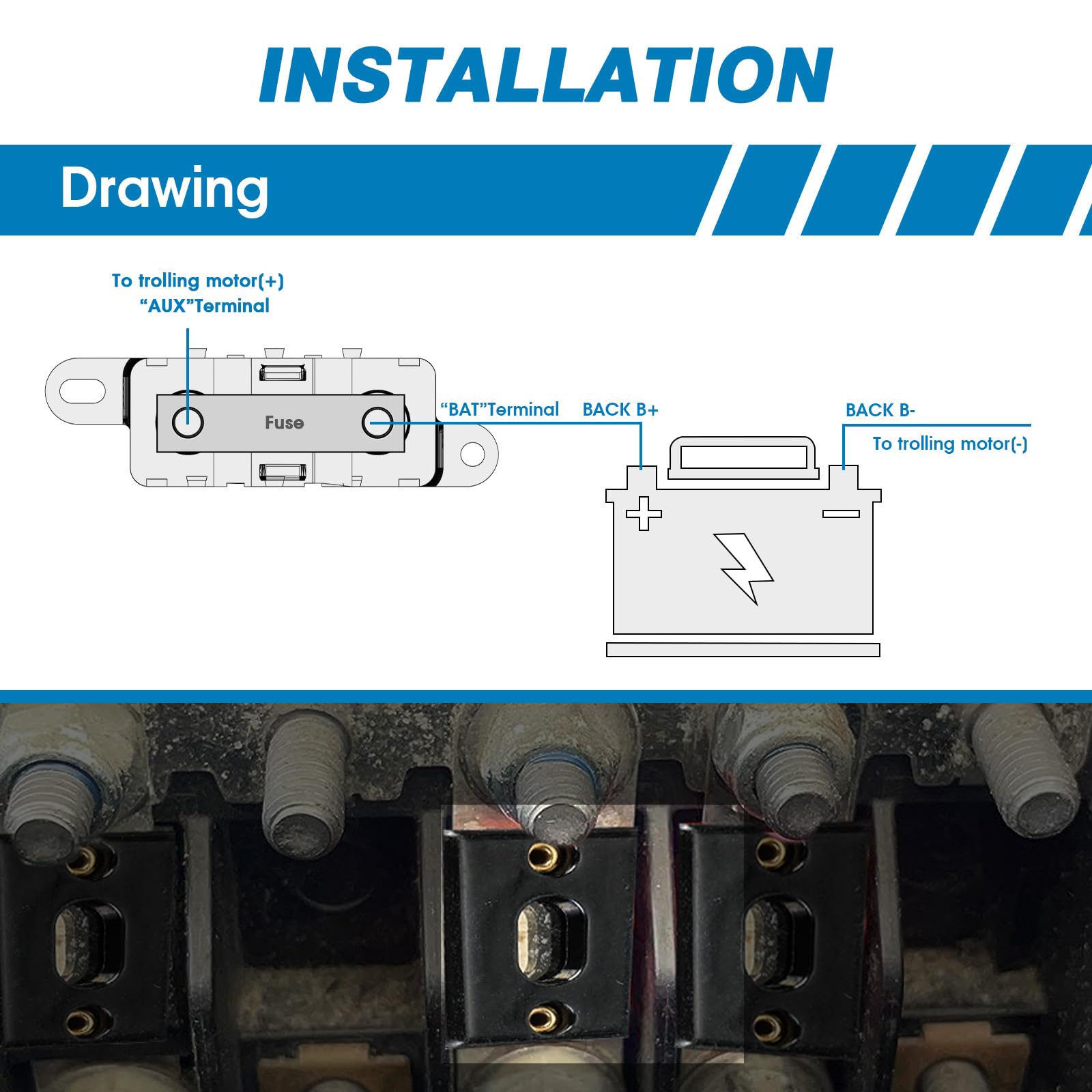 INSTALLATION

Drawing

To trolling motor(+)
"AUX"Terminal

Fuse

"BAT"Terminal

BACK B+

BACK B-

To trolling motor(-)