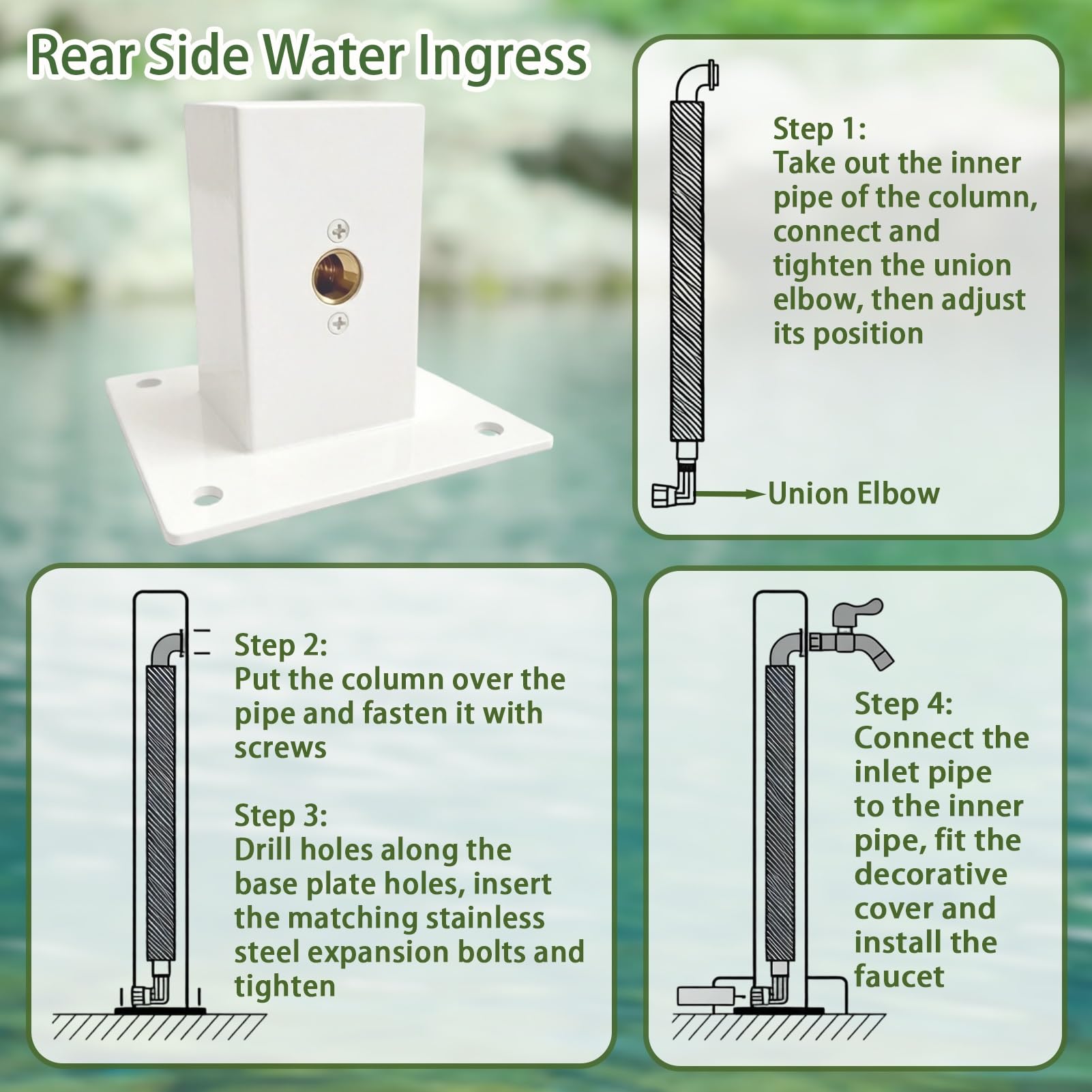 Rear Side Water Ingress

Step 1:
Take out the inner pipe of the column, connect and tighten the union elbow, then adjust its position

Union Elbow

Step 2:
Put the column over the pipe and fasten it with screws

Step 3:
Drill holes along the base plate holes, insert the matching stainless steel expansion bolts and tighten

Step 4:
Connect the inlet pipe to the inner pipe, fit the decorative cover and install the faucet