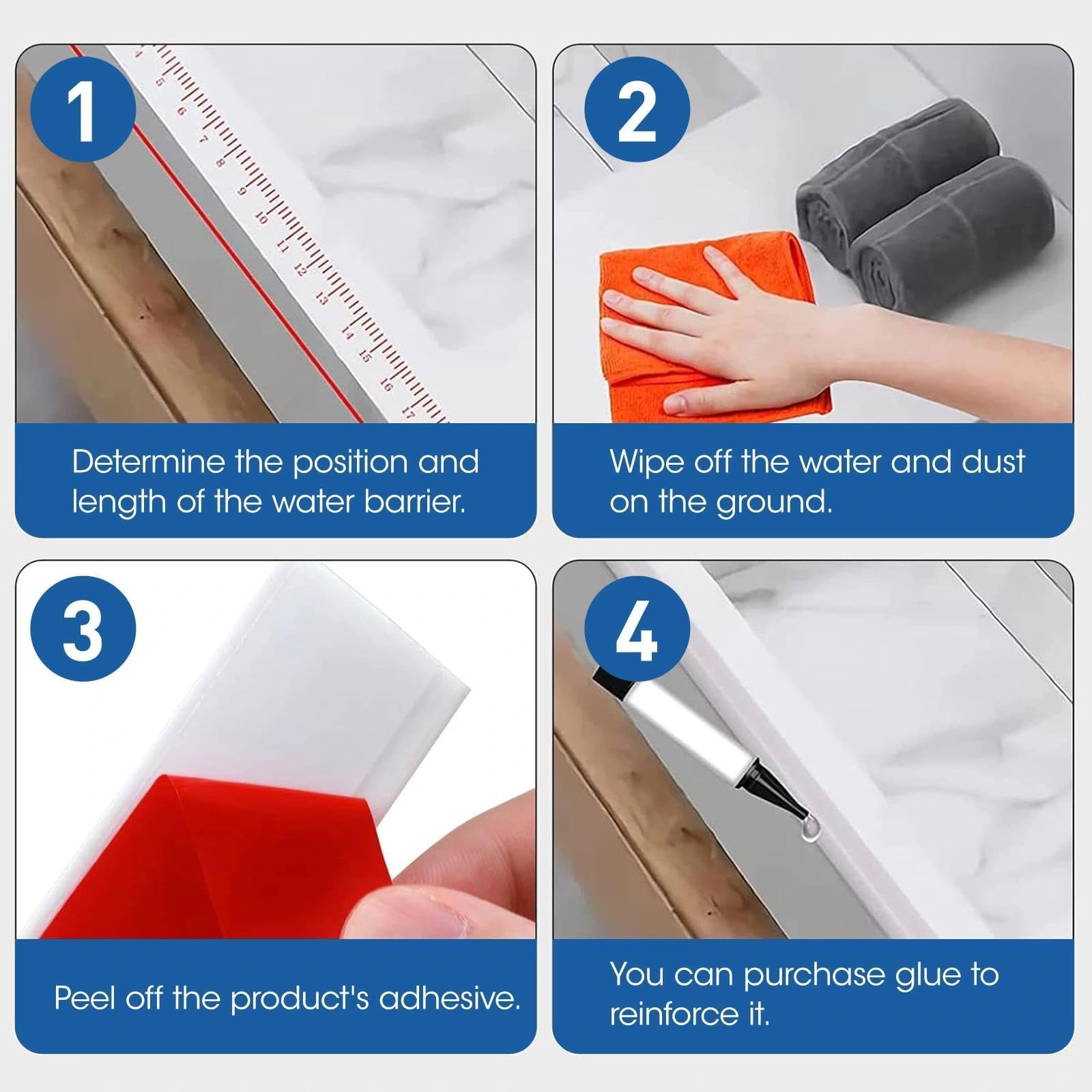 1

4
5
6
7
8
9
10
11
12
13
14
15
16
17

Determine the position and length of the water barrier.

2

Wipe off the water and dust on the ground.

3

Peel off the product's adhesive.

4

You can purchase glue to reinforce it.