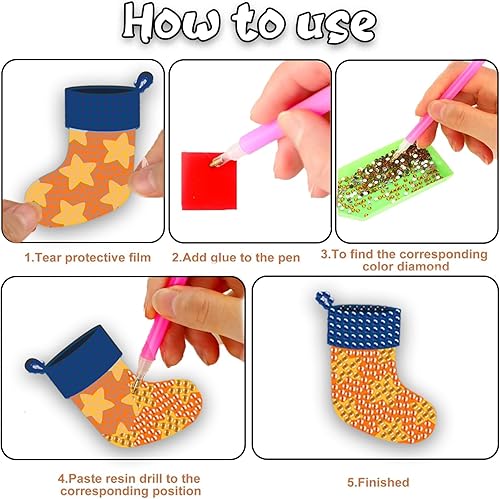 How to use

1.Tear protective film

2.Add glue to the pen

3.To find the corresponding color diamond

4.Paste resin drill to the corresponding position

5.Finished