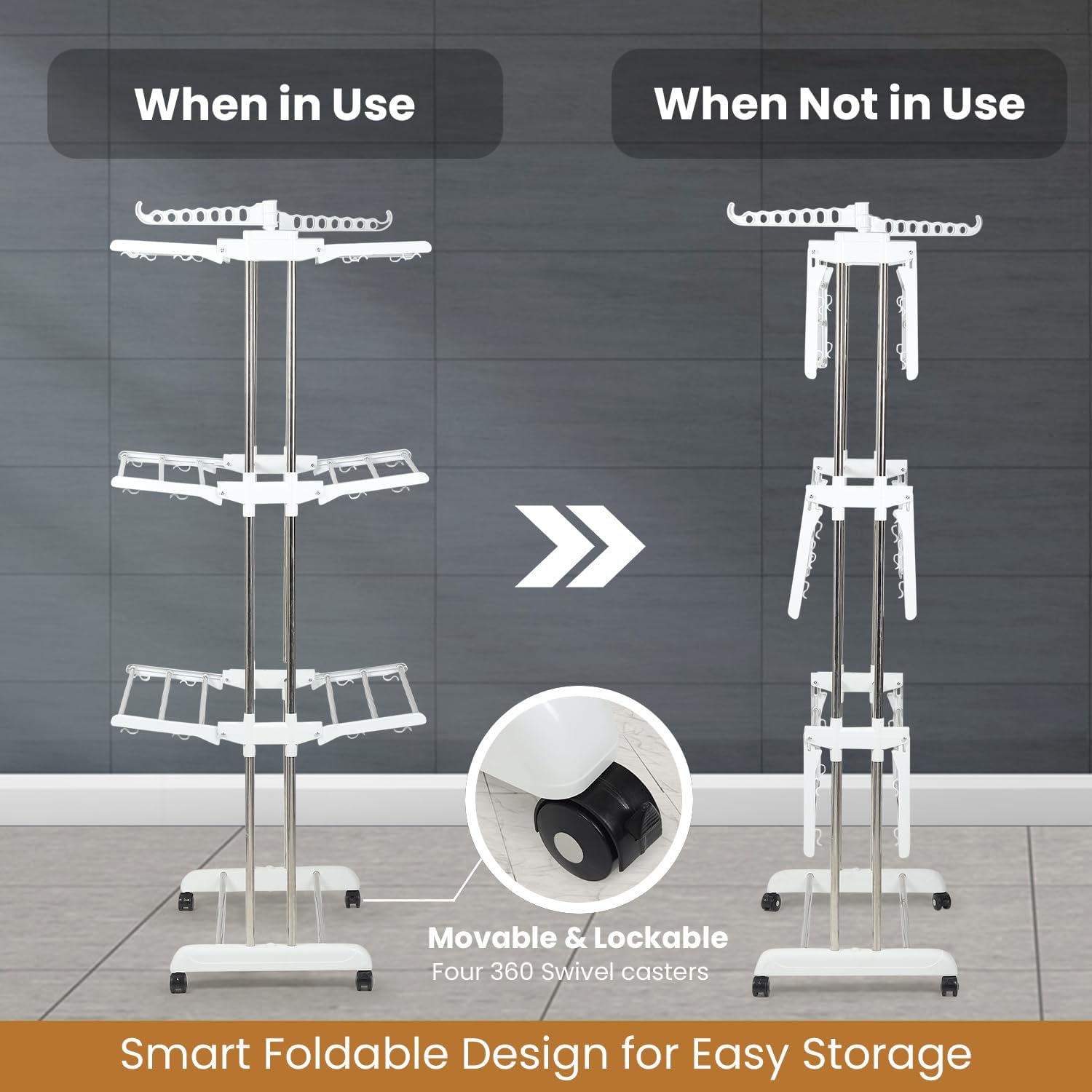 When in Use

When Not in Use

Movable & Lockable
Four 360 Swivel casters

Smart Foldable Design for Easy Storage