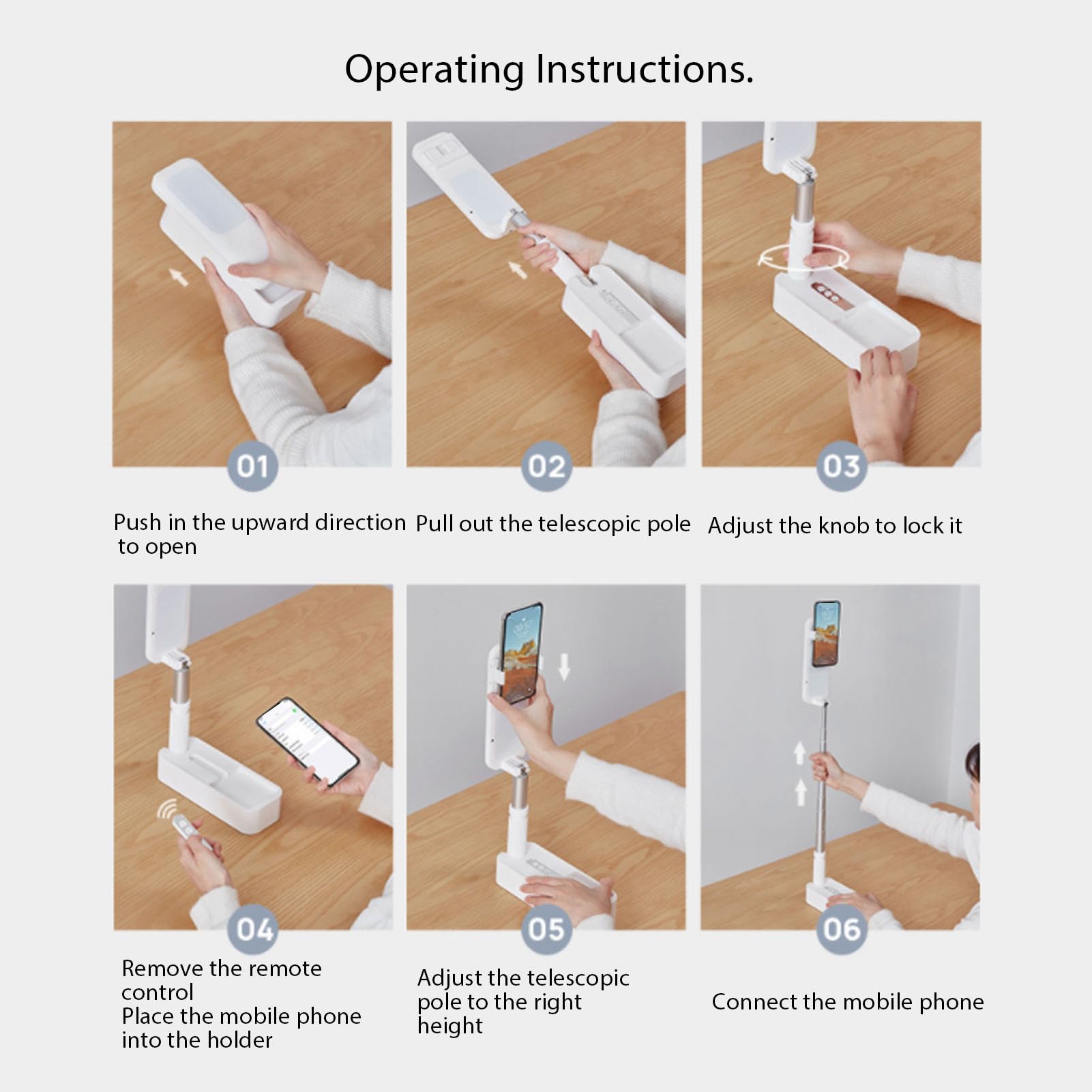 Operating Instructions.

01

Push in the upward direction to open

02

Pull out the telescopic pole

03

Adjust the knob to lock it

04

Remove the remote control
Place the mobile phone into the holder

05

Adjust the telescopic pole to the right height

06

Connect the mobile phone