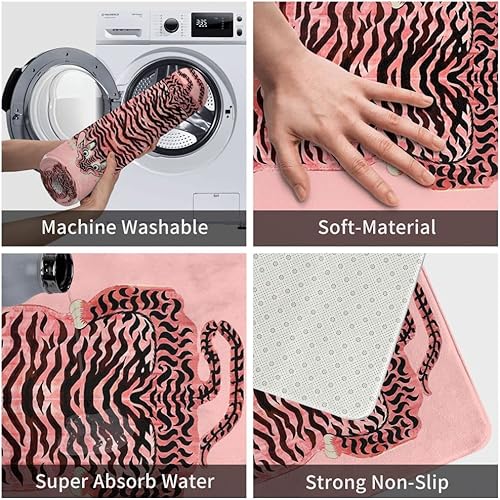 Machine Washable

Soft-Material

Super Absorb Water

Strong Non-Slip