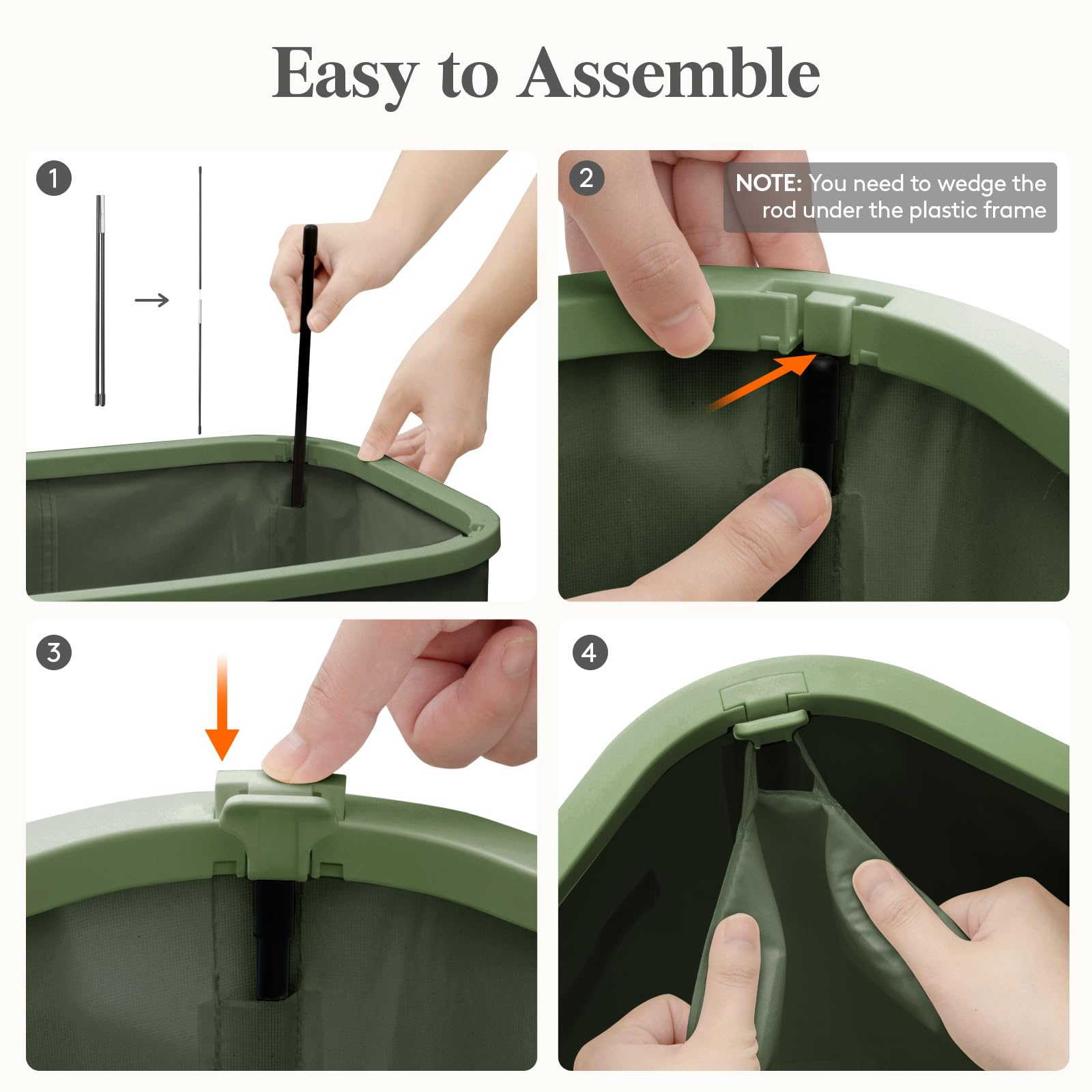 Easy to Assemble

1

2

NOTE: You need to wedge the rod under the plastic frame

3

4