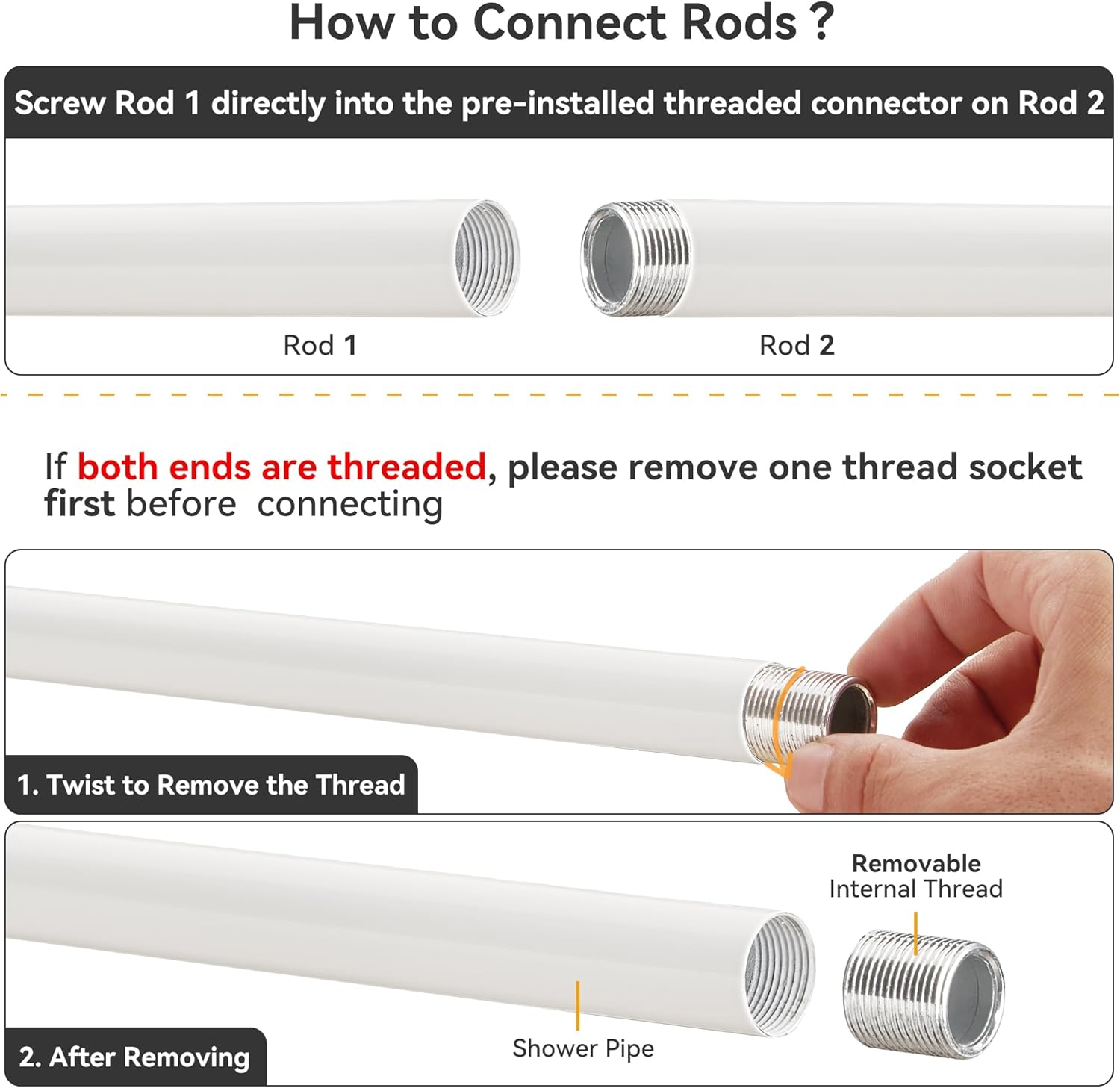 How to Connect Rods ?

Screw Rod 1 directly into the pre-installed threaded connector on Rod 2

Rod 1

Rod 2

If both ends are threaded, please remove one thread socket first before connecting

1. Twist to Remove the Thread

Removable Internal Thread

Shower Pipe

2. After Removing