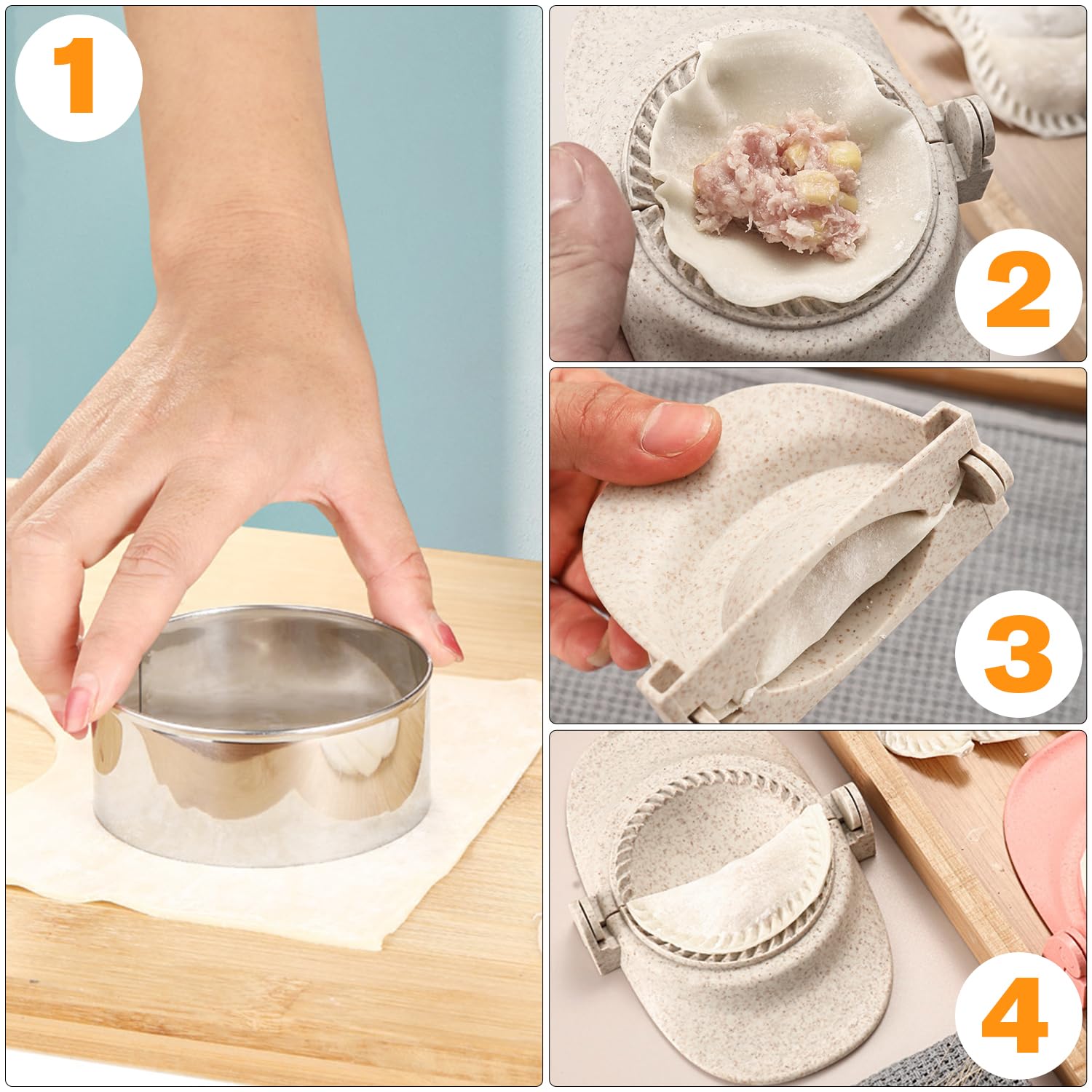 1

2

3

4