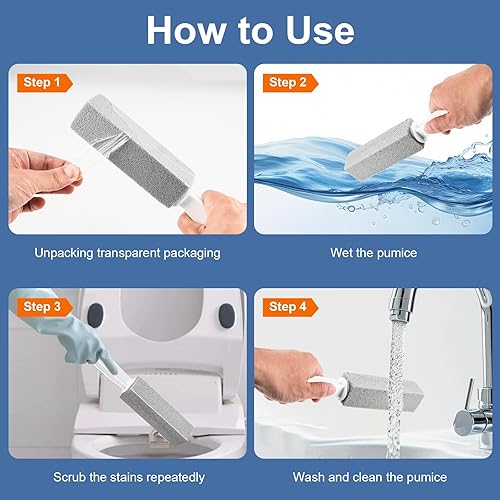 How to Use

Step 1

Unpacking transparent packaging

Step 2

Wet the pumice

Step 3

Scrub the stains repeatedly

Step 4

Wash and clean the pumice