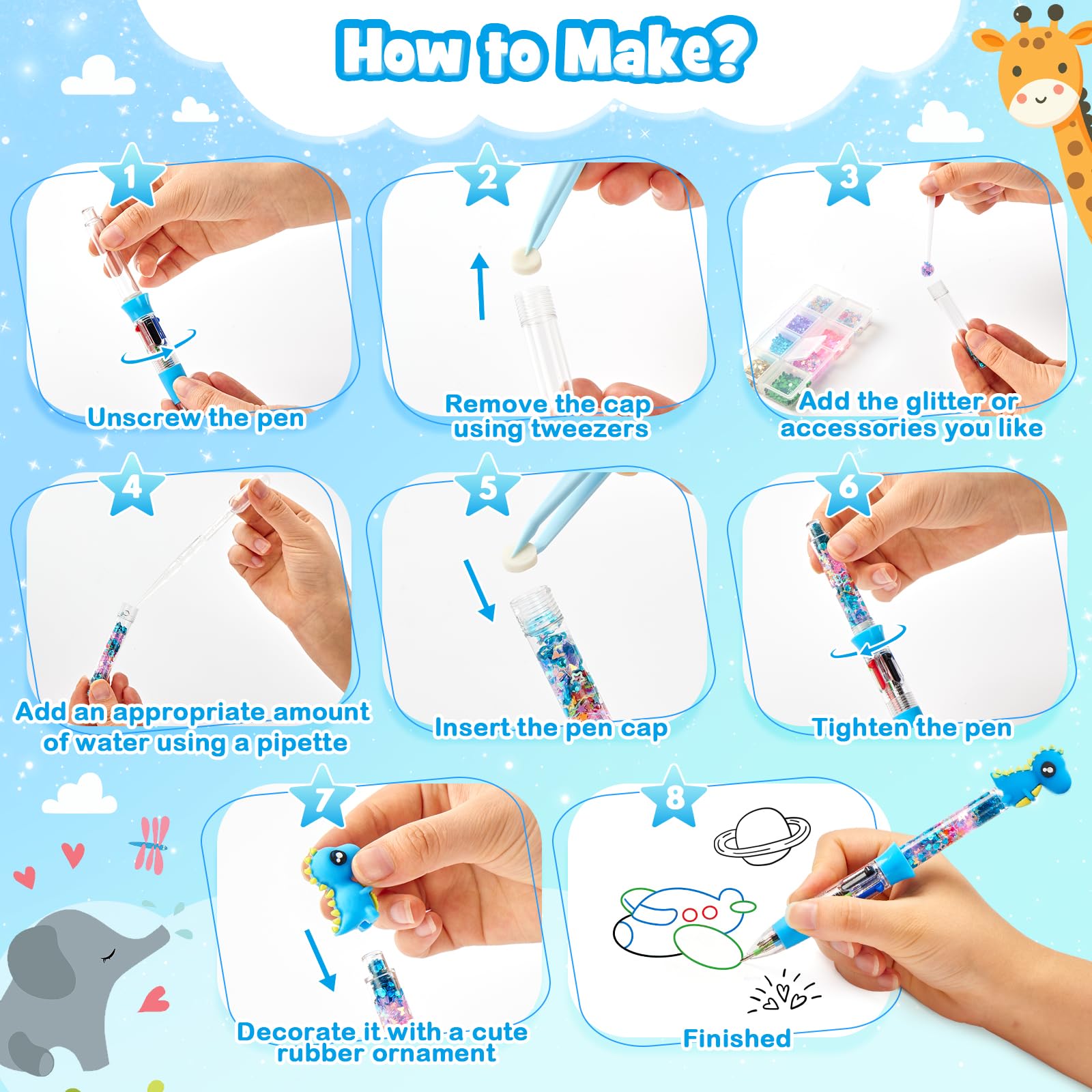 How to Make?

1
Unscrew the pen

2
Remove the cap using tweezers

3
Add the glitter or accessories you like

4
Add an appropriate amount of water using a pipette

5
Insert the pen cap

6
Tighten the pen

7
Decorate it with a cute rubber ornament

8
Finished