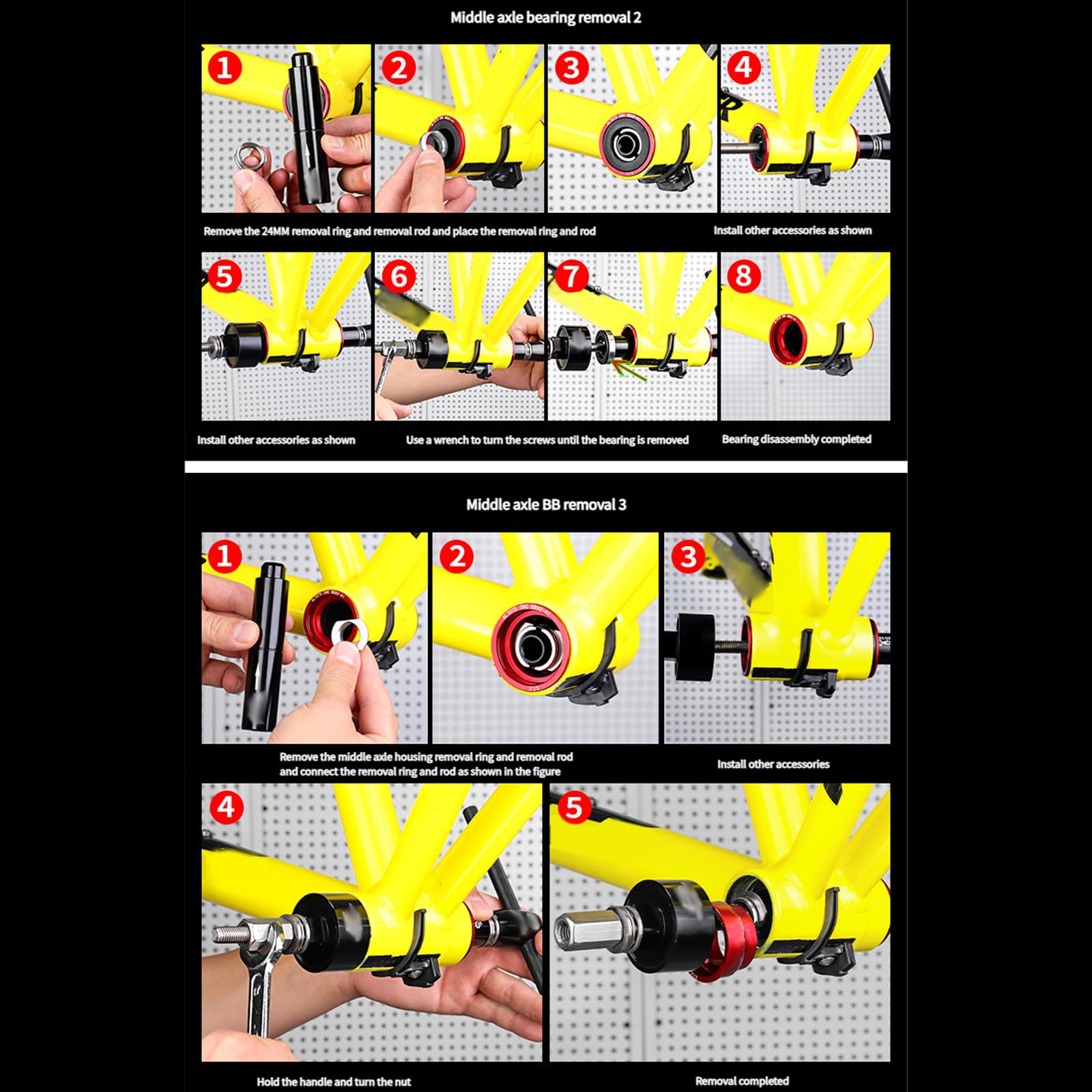 Middle axle bearing removal 2

1 2 3 4

Remove the 24MM removal ring and removal rod and place the removal ring and rod

Install other accessories as shown

5 6 7 8

Install other accessories as shown

Use a wrench to turn the screws until the bearing is removed

Bearing disassembly completed

Middle axle BB removal 3

1 2 3

Remove the middle axle housing removal ring and removal rod and connect the removal ring and rod as shown in the figure

Install other accessories

4 5

Hold the handle and turn the nut

Removal completed