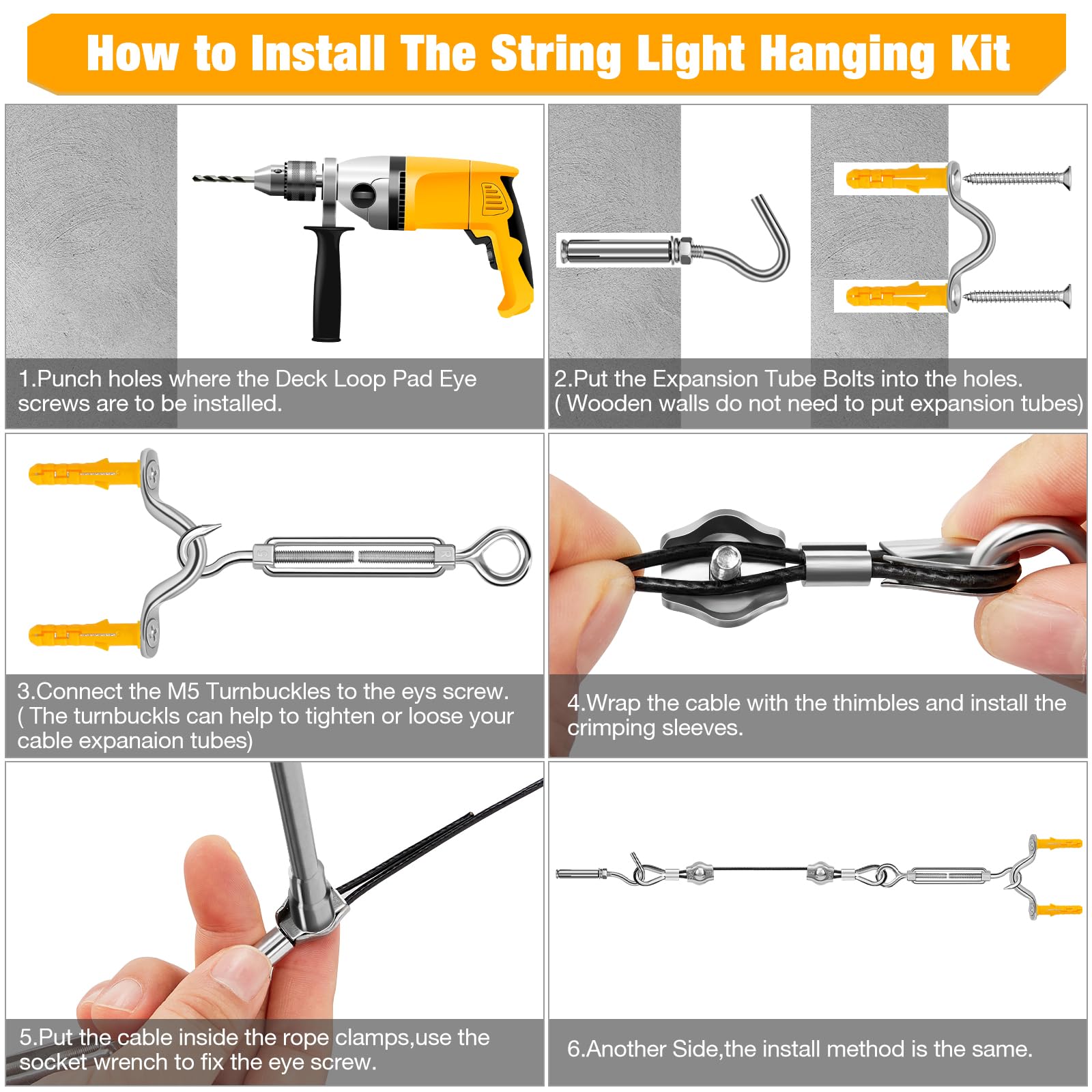 How to Install The String Light Hanging Kit

1.Punch holes where the Deck Loop Pad Eye screws are to be installed.

2.Put the Expansion Tube Bolts into the holes. ( Wooden walls do not need to put expansion tubes)

3.Connect the M5 Turnbuckles to the eys screw. ( The turnbuckls can help to tighten or loose your cable expanaion tubes)

4.Wrap the cable with the thimbles and install the crimping sleeves.

5.Put the cable inside the rope clamps,use the socket wrench to fix the eye screw.

6.Another Side,the install method is the same.