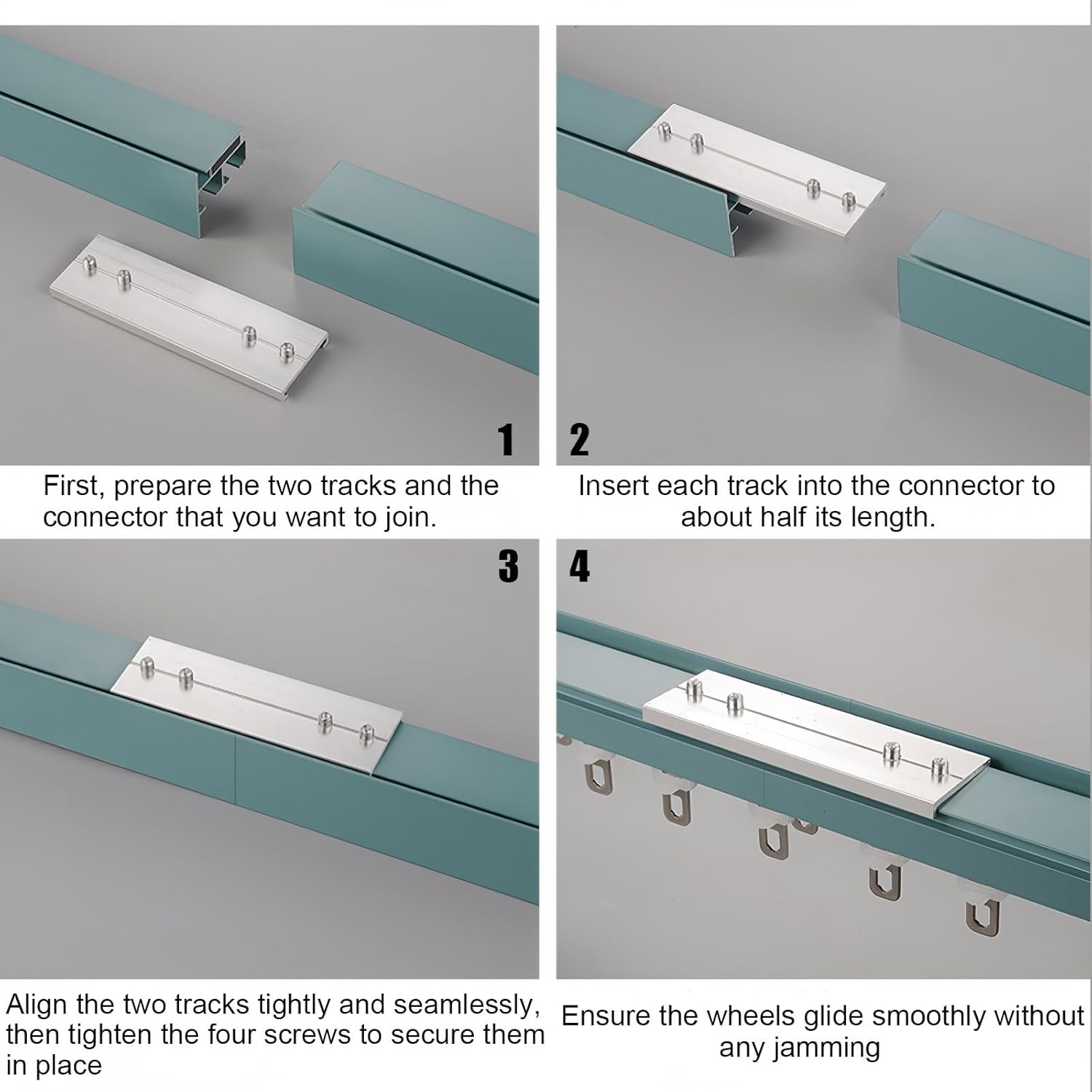 1

First, prepare the two tracks and the connector that you want to join.

2

Insert each track into the connector to about half its length.

3

Align the two tracks tightly and seamlessly, then tighten the four screws to secure them in place

4

Ensure the wheels glide smoothly without any jamming