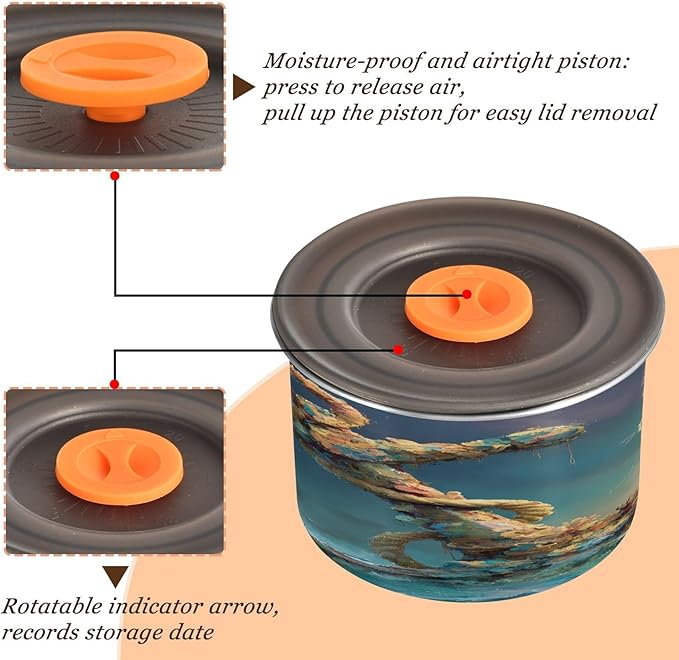 Moisture-proof and airtight piston:
press to release air,
pull up the piston for easy lid removal

Rotatable indicator arrow,
records storage date