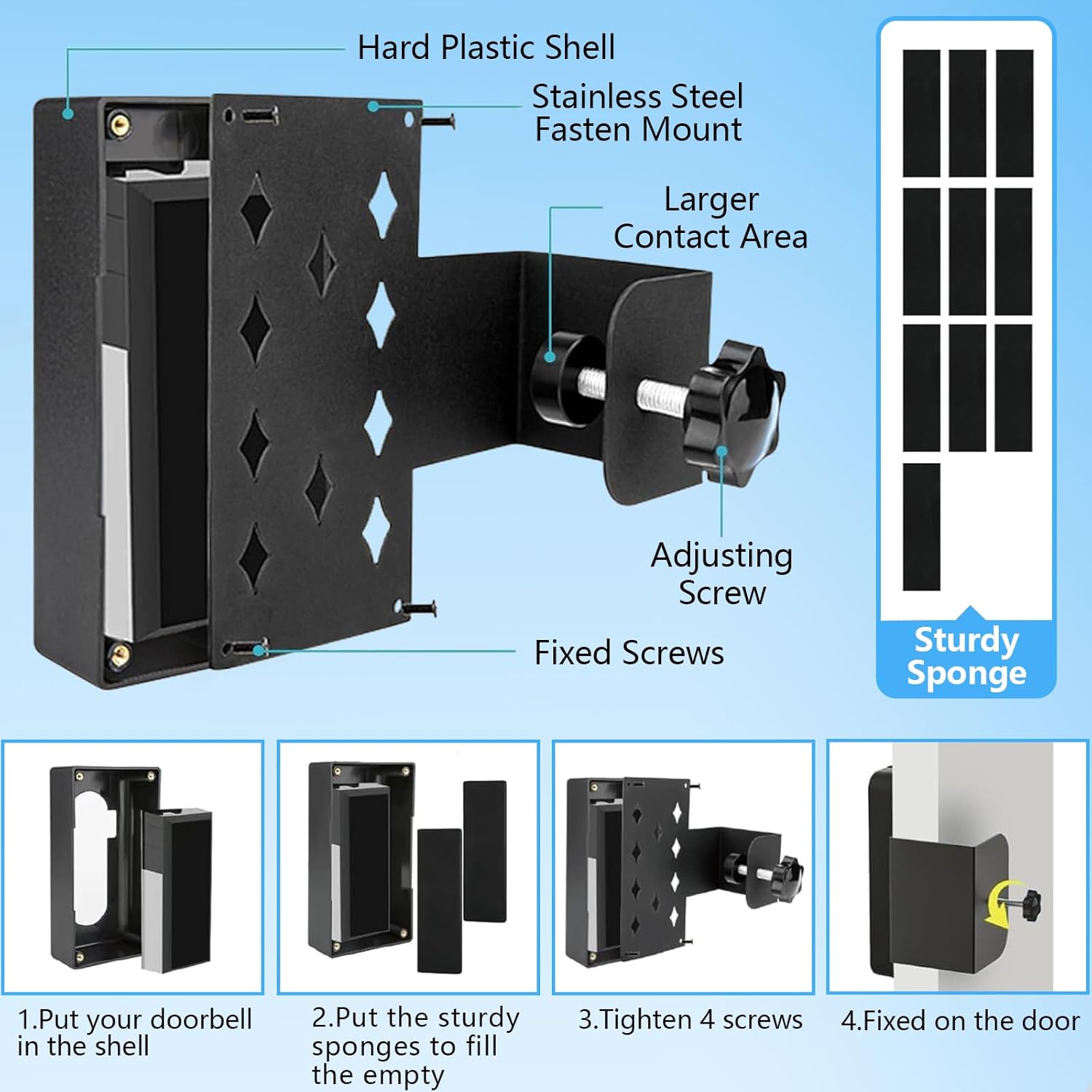 Hard Plastic Shell

Stainless Steel Fasten Mount

Larger Contact Area

Adjusting Screw

Fixed Screws

Sturdy Sponge

1.Put your doorbell in the shell

2.Put the sturdy sponges to fill the empty

3.Tighten 4 screws

4.Fixed on the door