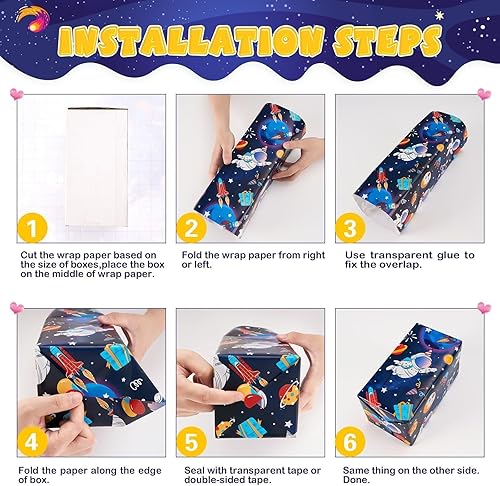 INSTALLATION STEPS

1

Cut the wrap paper based on the size of boxes,place the box on the middle of wrap paper.

2

Fold the wrap paper from right or left.

3

Use transparent glue to fix the overlap.

4

Fold the paper along the edge of box.

5

Seal with transparent tape or double-sided tape.

6

Same thing on the other side. Done.