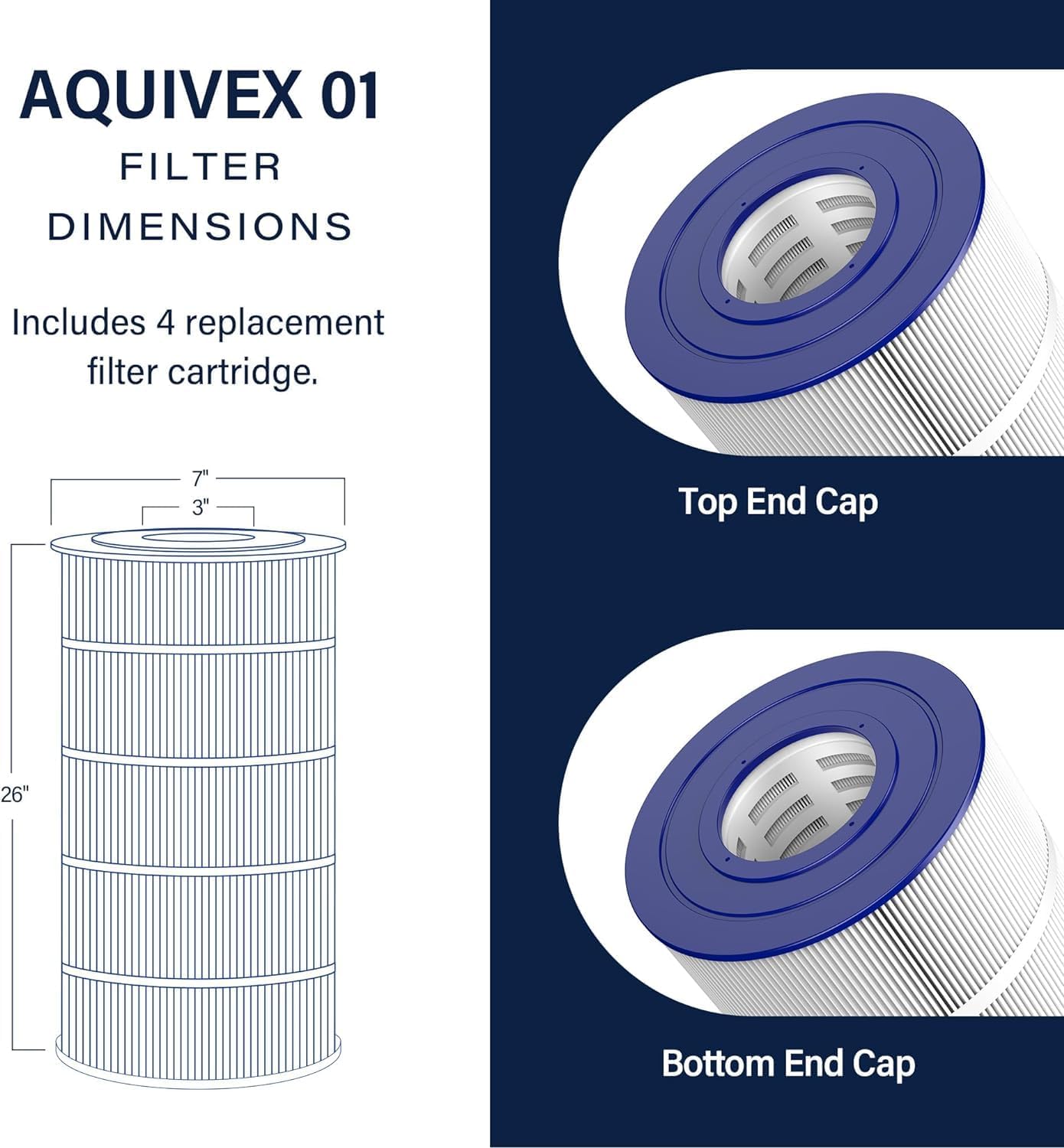 AQUIVEX 01
FILTER
DIMENSIONS

Includes 4 replacement filter cartridge.

7"
3"
26"

Top End Cap

Bottom End Cap