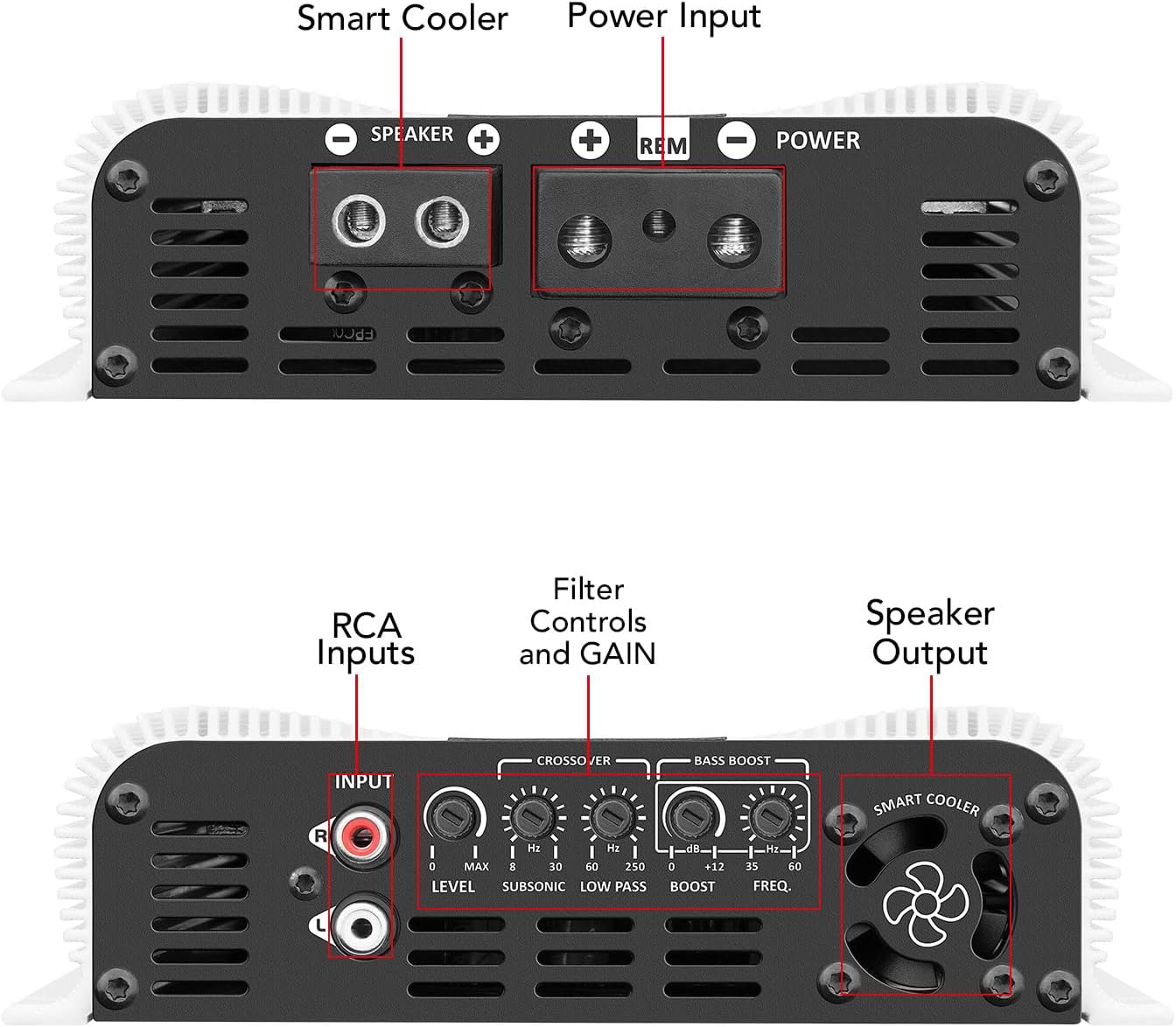 Smart Cooler

Power Input

SPEAKER

REM

POWER

RCA Inputs

Filter Controls and GAIN

Speaker Output

INPUT

R

L

CROSSOVER

BASS BOOST

0 MAX

LEVEL

Hz

8 30

SUBSONIC

Hz

60 250

LOW PASS

dB

0 +12

BOOST

Hz

35 60

FREQ.

SMART COOLER