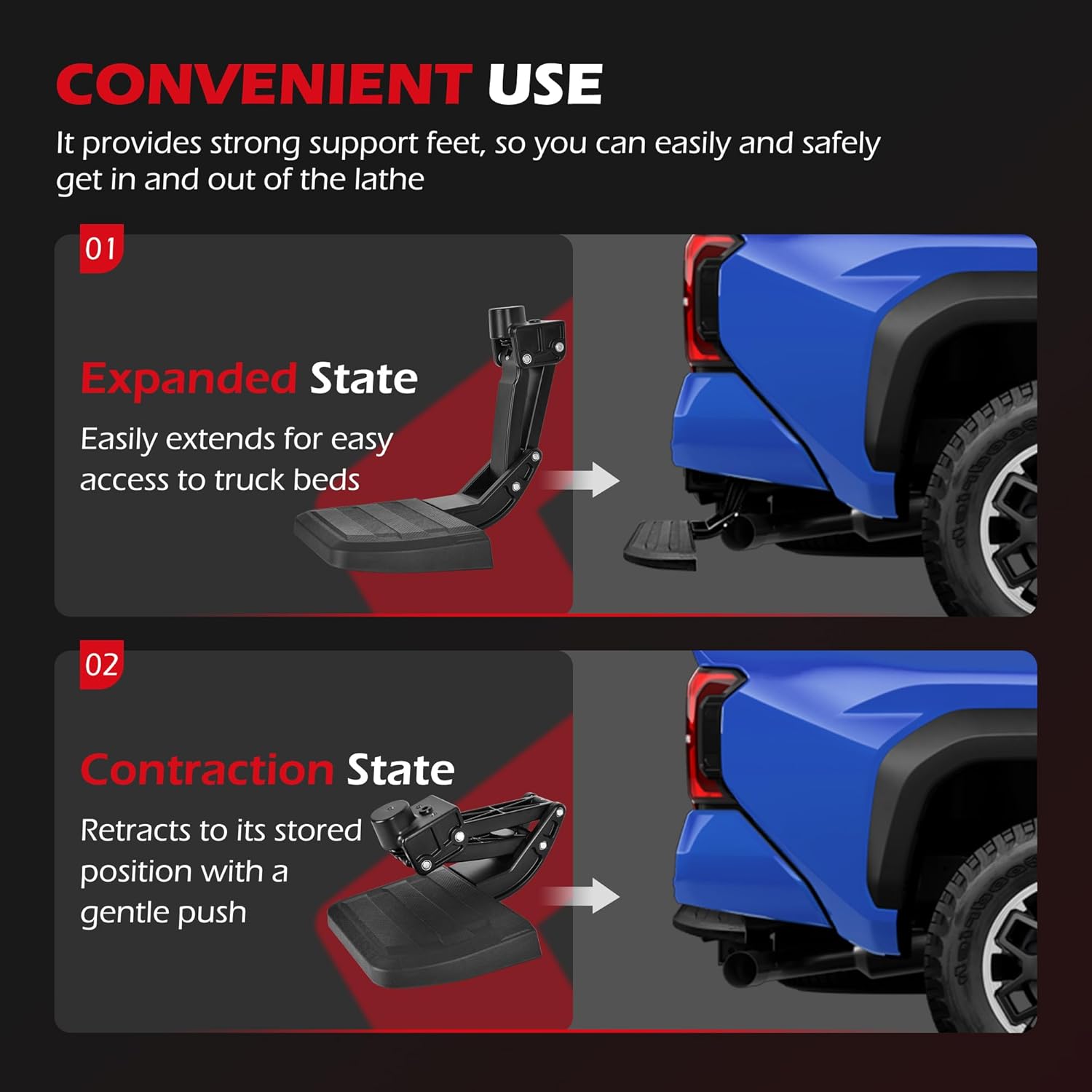 CONVENIENT USE

It provides strong support feet, so you can easily and safely get in and out of the lathe

01

Expanded State

Easily extends for easy access to truck beds

02

Contraction State

Retracts to its stored position with a gentle push