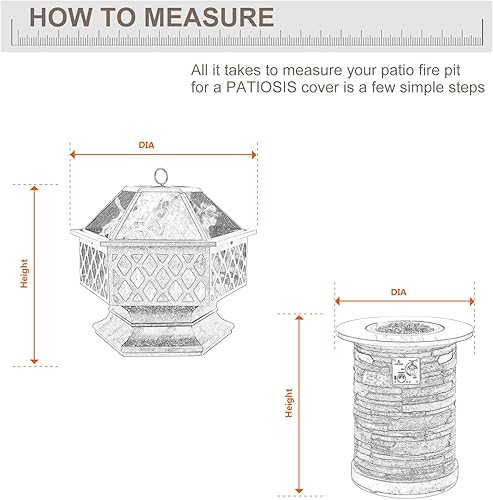 HOW TO MEASURE

All it takes to measure your patio fire pit for a PATIOSIS cover is a few simple steps

DIA

Height

DIA

Height