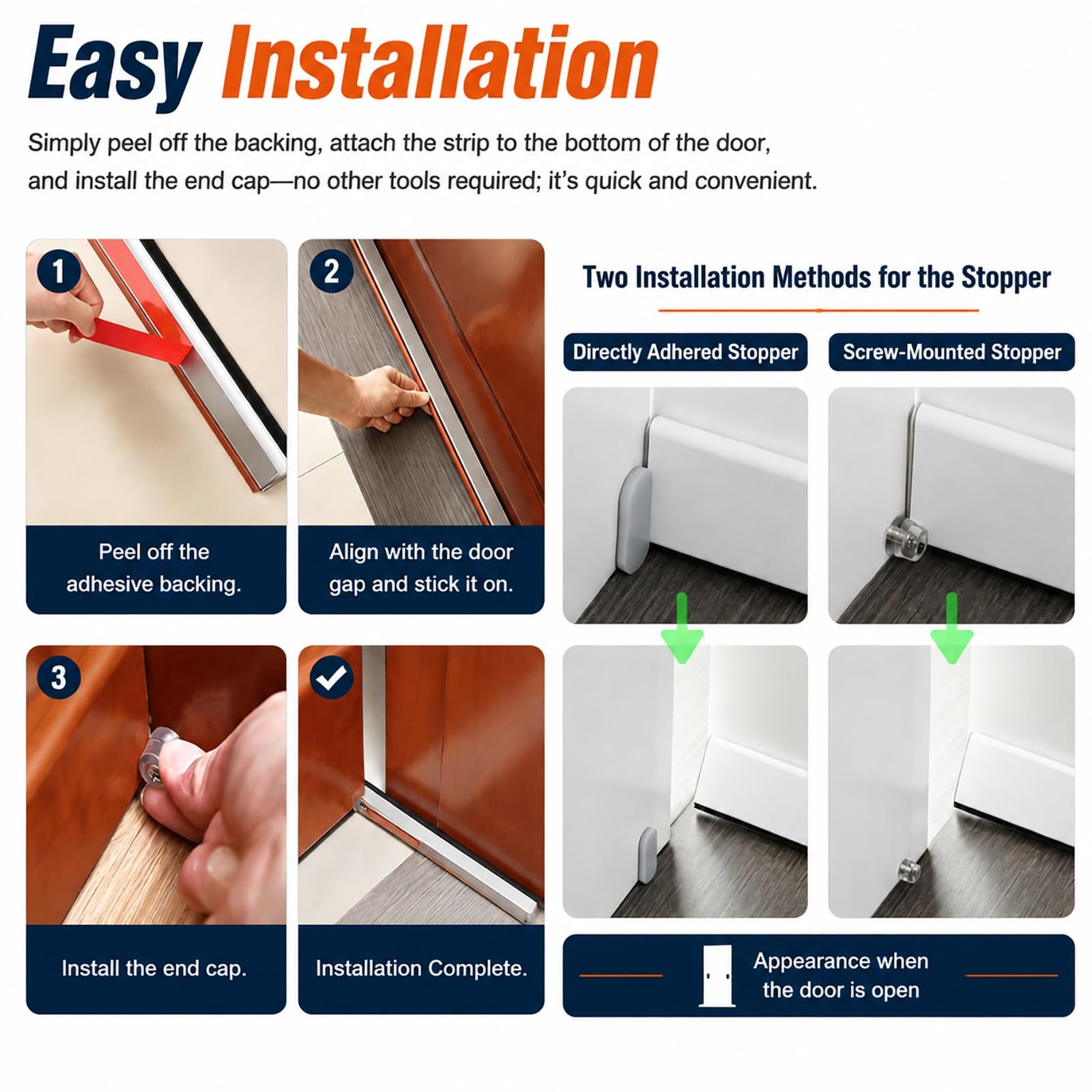 Easy Installation

Simply peel off the backing, attach the strip to the bottom of the door, and install the end cap—no other tools required; it's quick and convenient.

1

Peel off the adhesive backing.

2

Align with the door gap and stick it on.

3

Install the end cap.

Installation Complete.

Two Installation Methods for the Stopper

Directly Adhered Stopper

Screw-Mounted Stopper

Appearance when the door is open