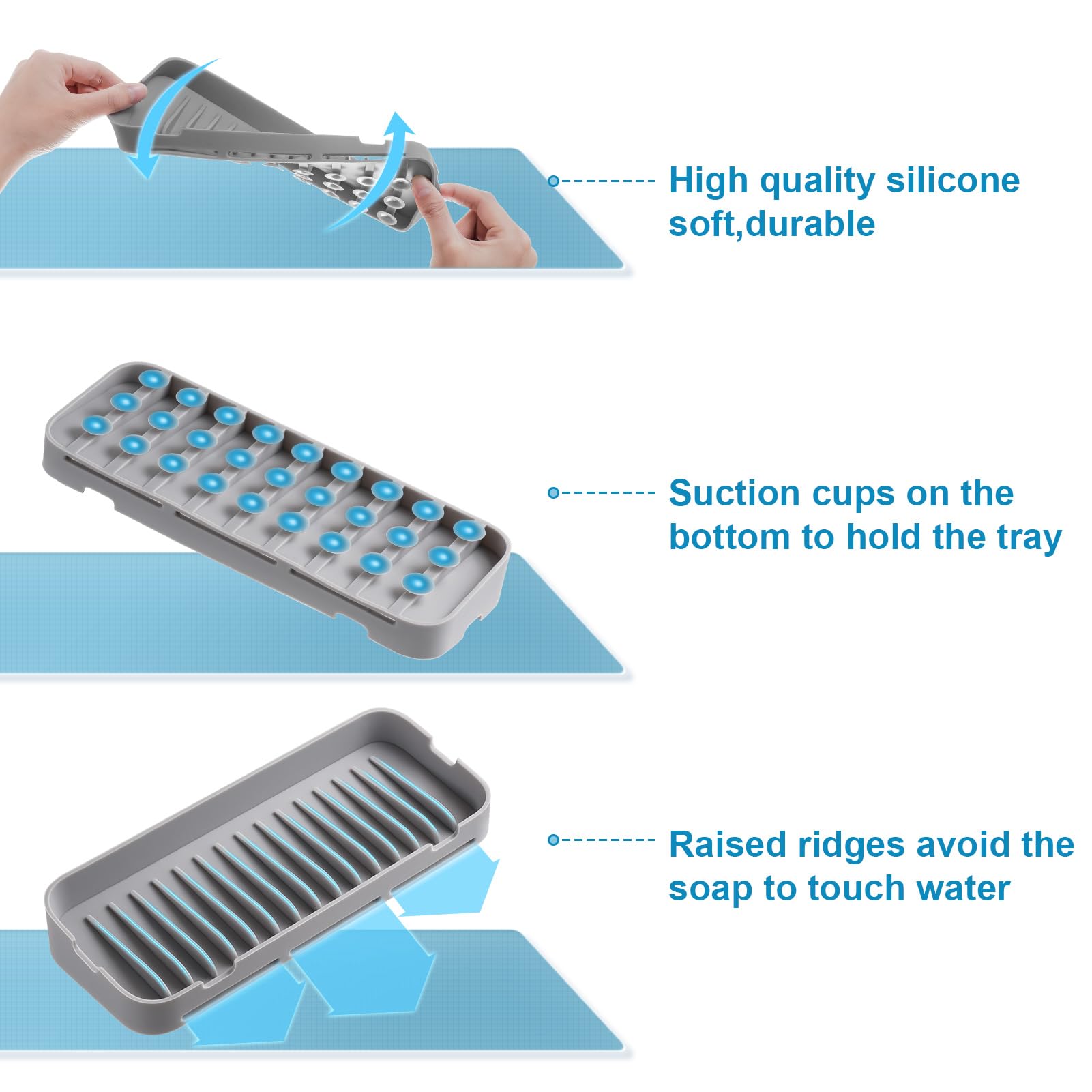 High quality silicone soft,durable

Suction cups on the bottom to hold the tray

Raised ridges avoid the soap to touch water