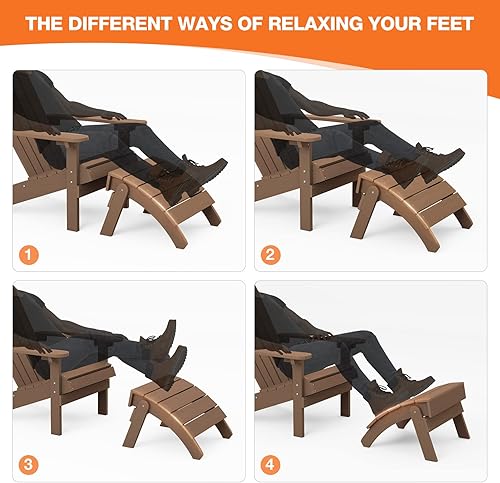 THE DIFFERENT WAYS OF RELAXING YOUR FEET

1

2

3

4