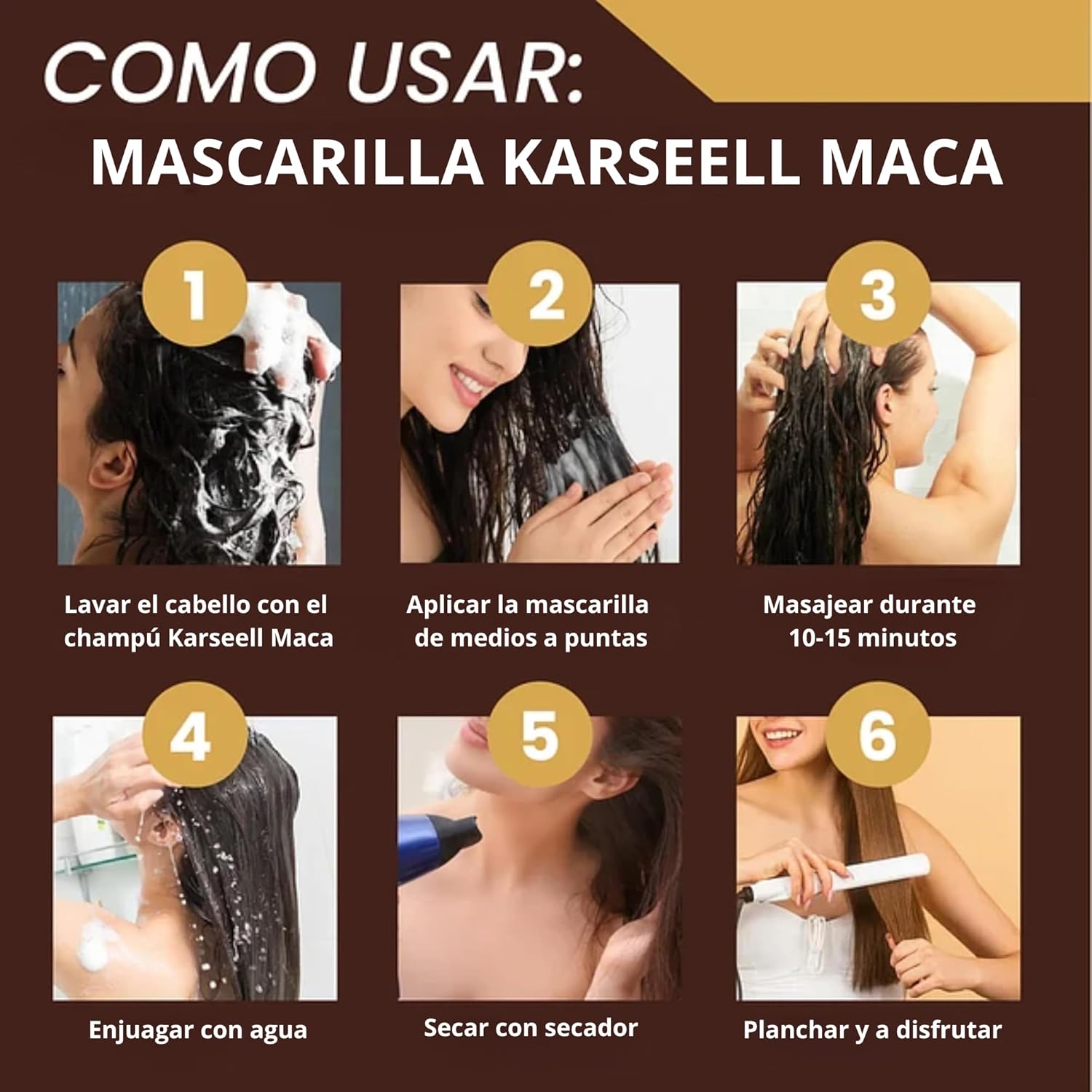 COMO USAR:
MASCARILLA KARSEELL MACA

1
Lavar el cabello con el champú Karseell Maca

2
Aplicar la mascarilla de medios a puntas

3
Masajear durante 10-15 minutos

4
Enjuagar con agua

5
Secar con secador

6
Planchar y a disfrutar