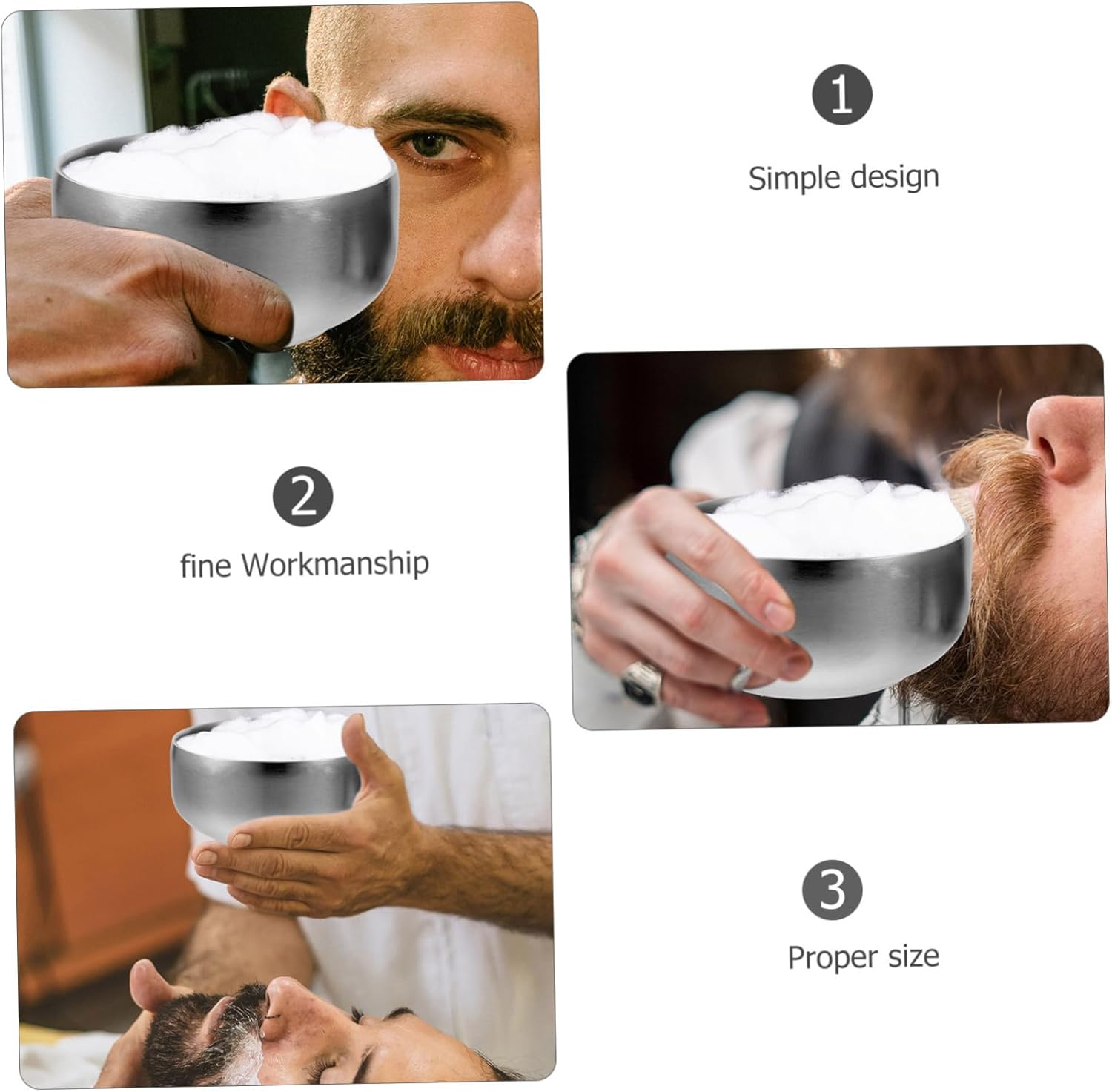 1

Simple design

2

fine Workmanship

3

Proper size