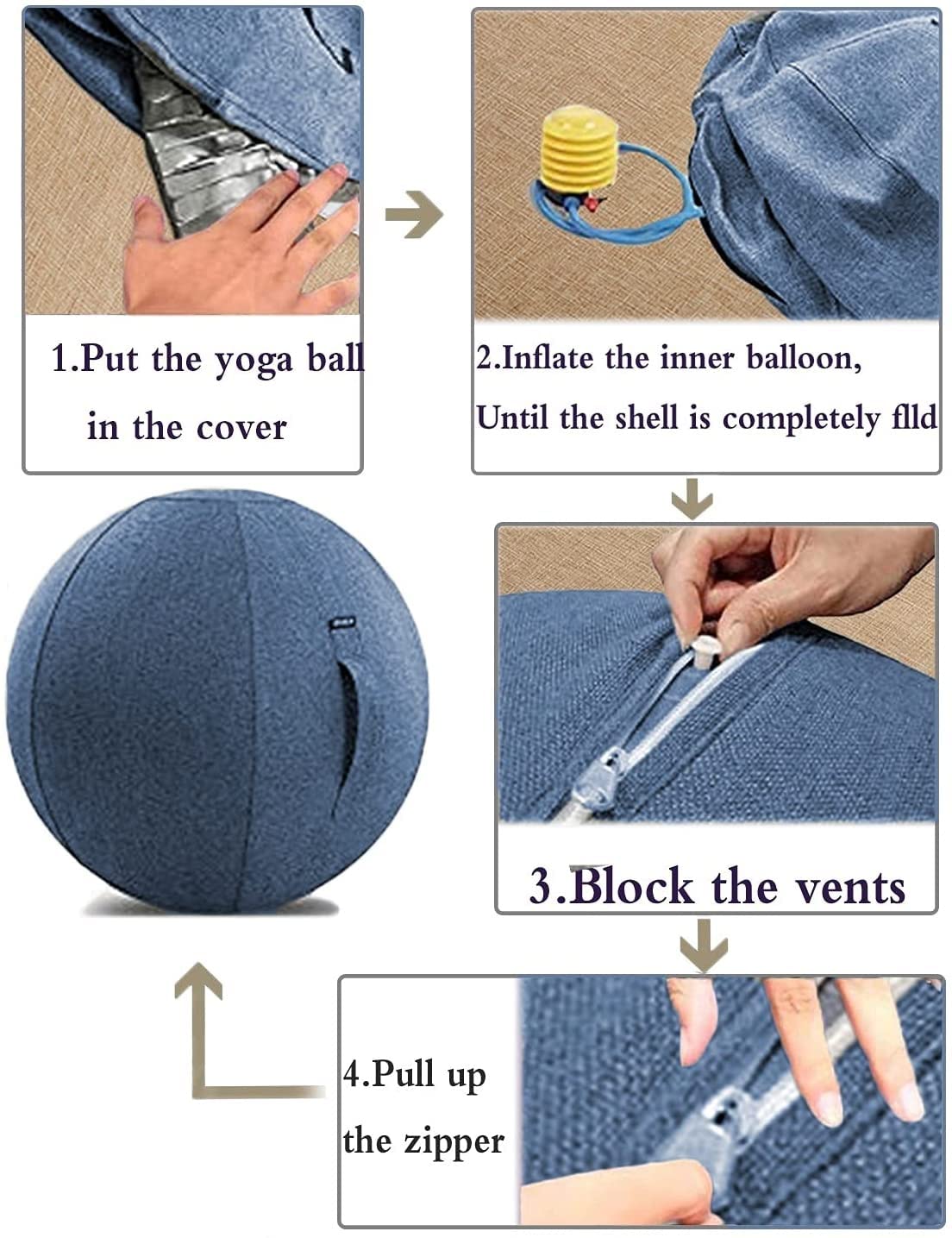 1.Put the yoga ball in the cover

2.Inflate the inner balloon, Until the shell is completely flld

3.Block the vents

4.Pull up the zipper