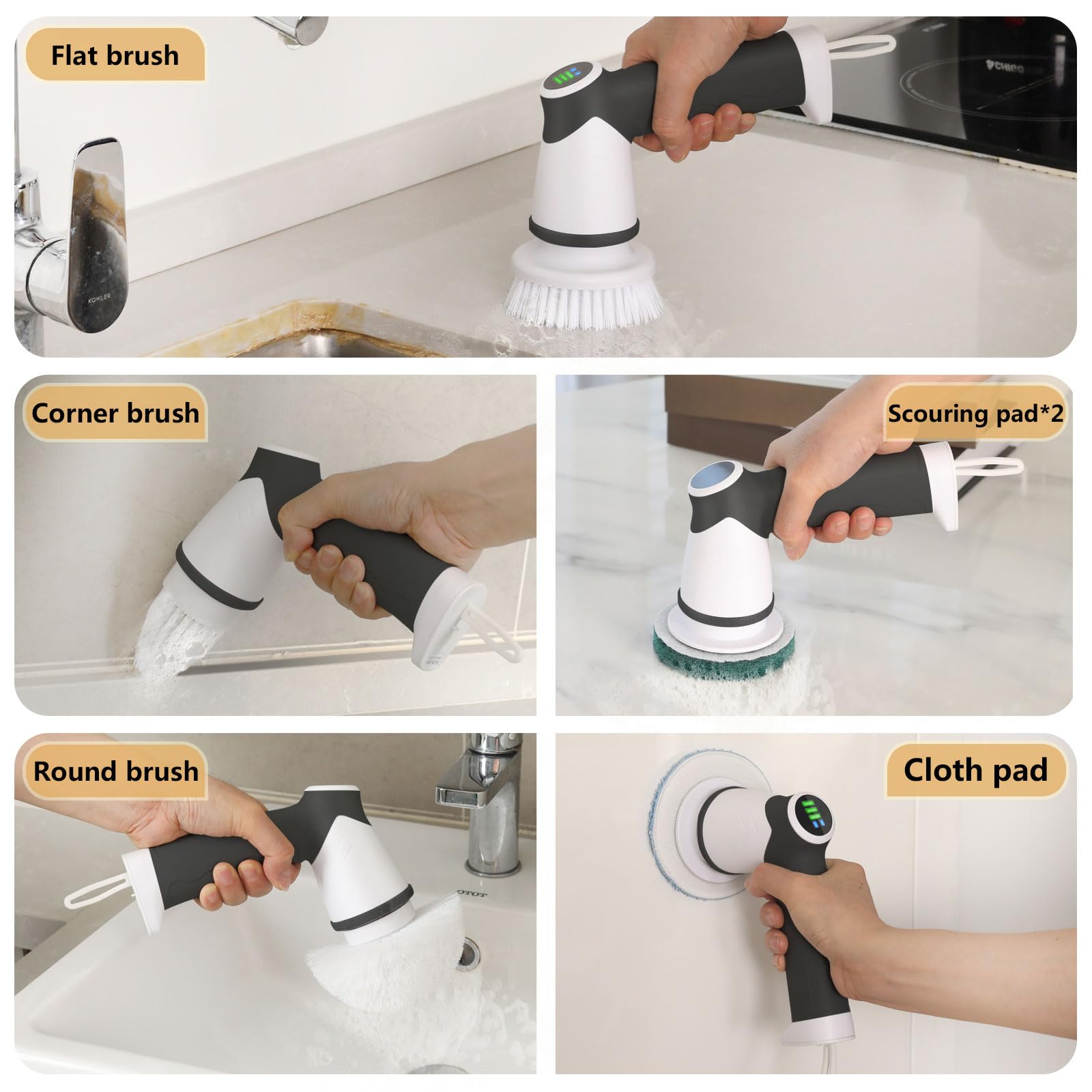 Flat brush

CHIGO

KOHLER

Corner brush

Scouring pad*2

Round brush

TOTO

Cloth pad