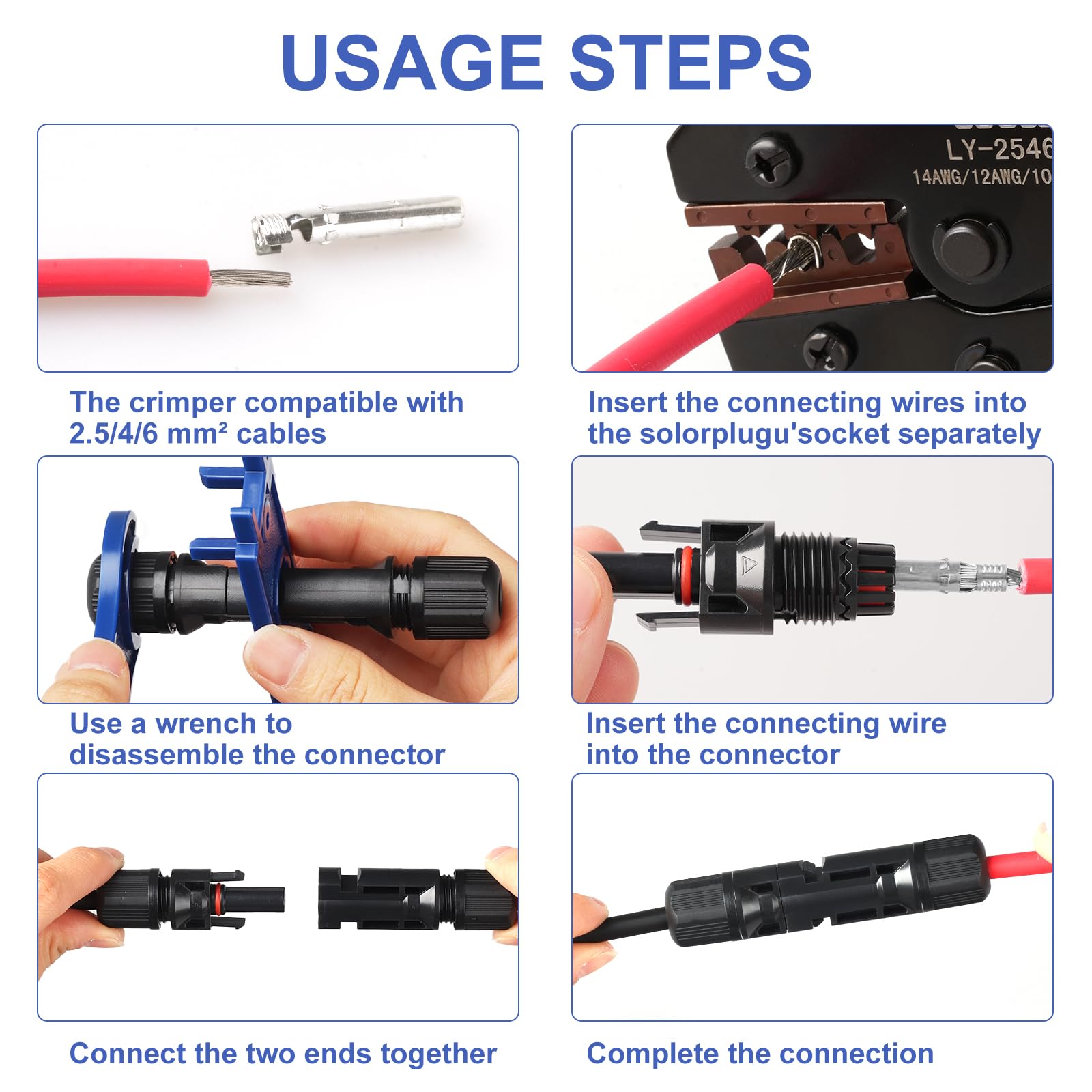 USAGE STEPS

LY-2546
14AWG/12AWG/10

The crimper compatible with 2.5/4/6 mm² cables

Insert the connecting wires into the solorplugu'socket separately

Use a wrench to disassemble the connector

Insert the connecting wire into the connector

Connect the two ends together

Complete the connection