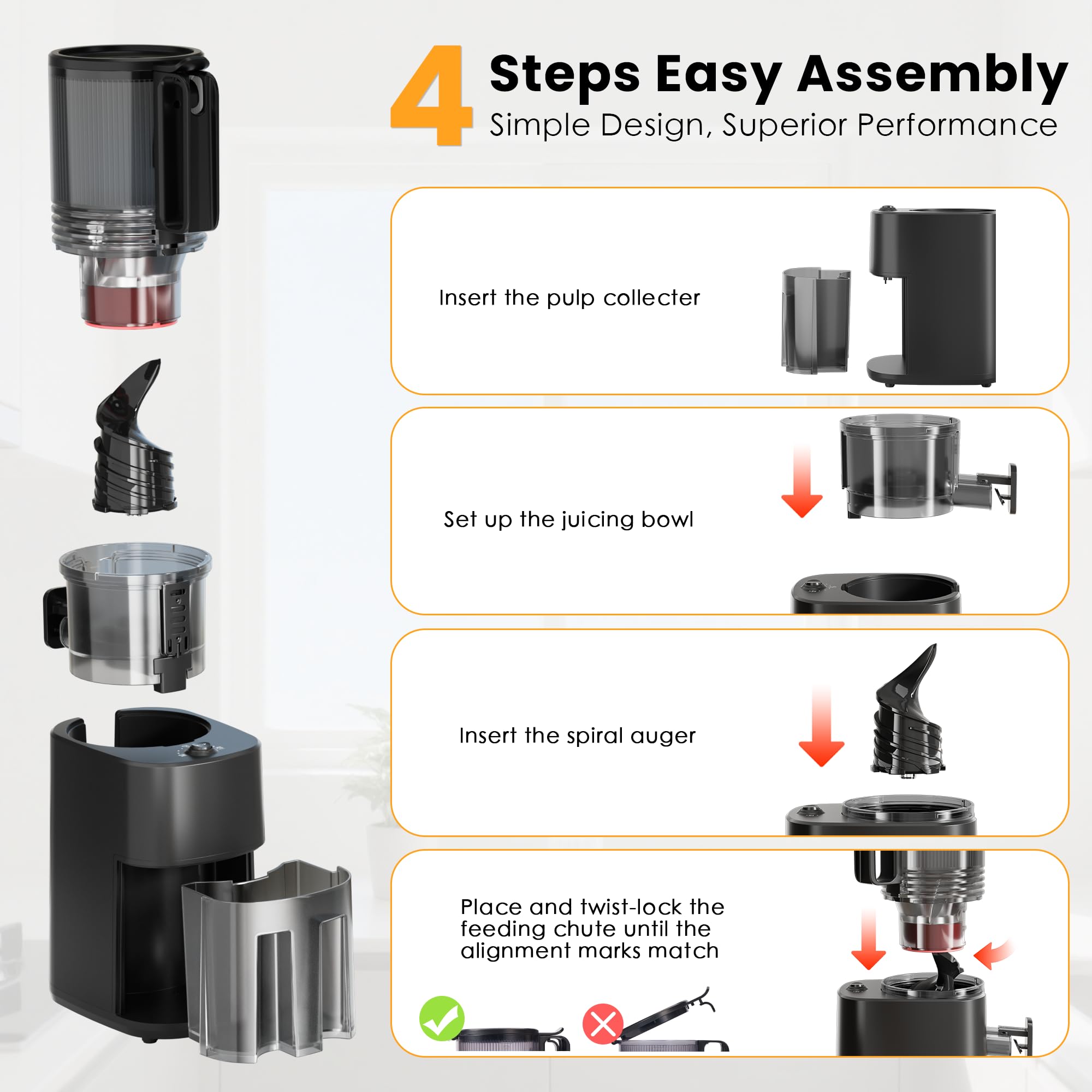 4 Steps Easy Assembly
Simple Design, Superior Performance

Insert the pulp collecter

Set up the juicing bowl

Insert the spiral auger

Place and twist-lock the feeding chute until the alignment marks match