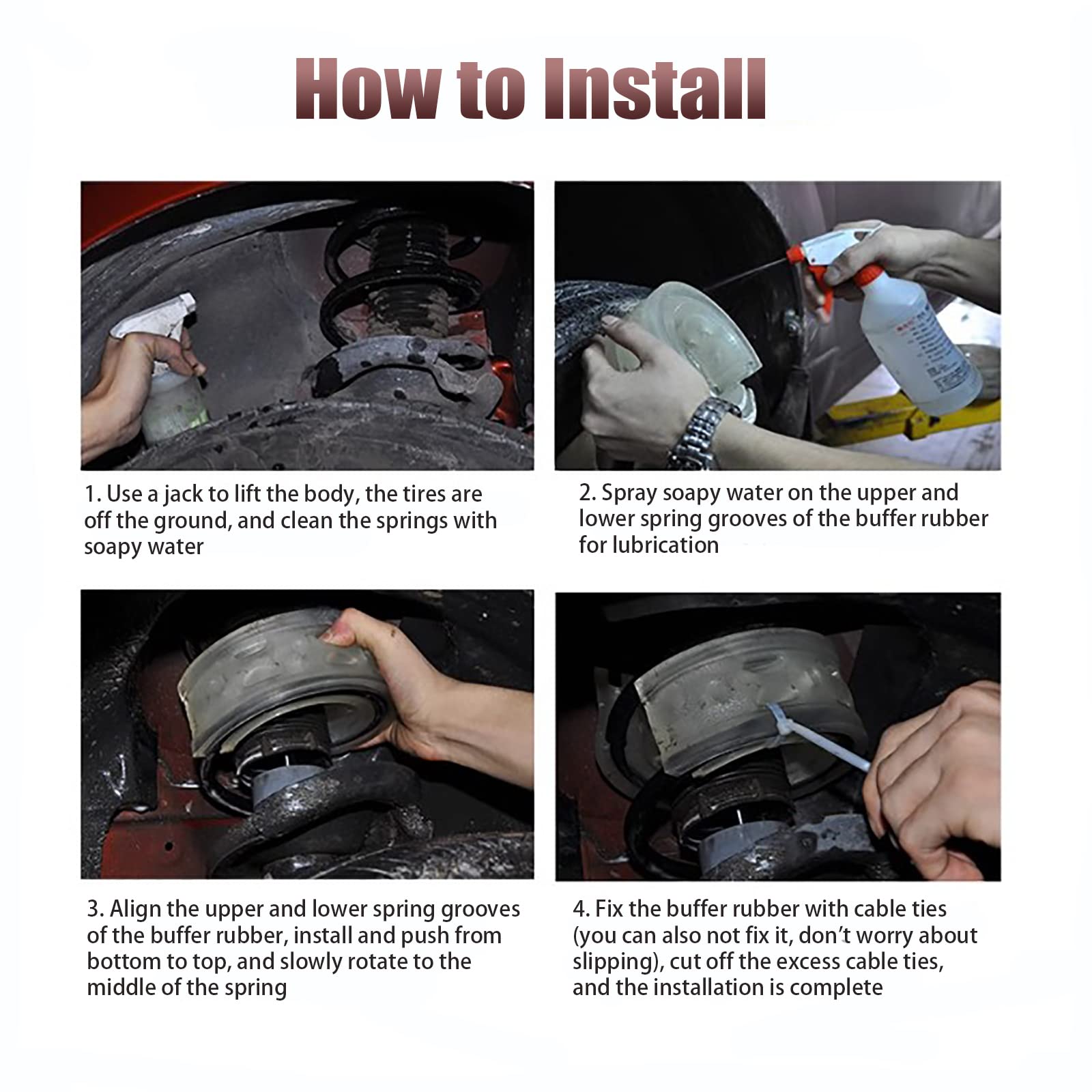 How to Install

1. Use a jack to lift the body, the tires are off the ground, and clean the springs with soapy water

2. Spray soapy water on the upper and lower spring grooves of the buffer rubber for lubrication

3. Align the upper and lower spring grooves of the buffer rubber, install and push from bottom to top, and slowly rotate to the middle of the spring

4. Fix the buffer rubber with cable ties (you can also not fix it, don't worry about slipping), cut off the excess cable ties, and the installation is complete