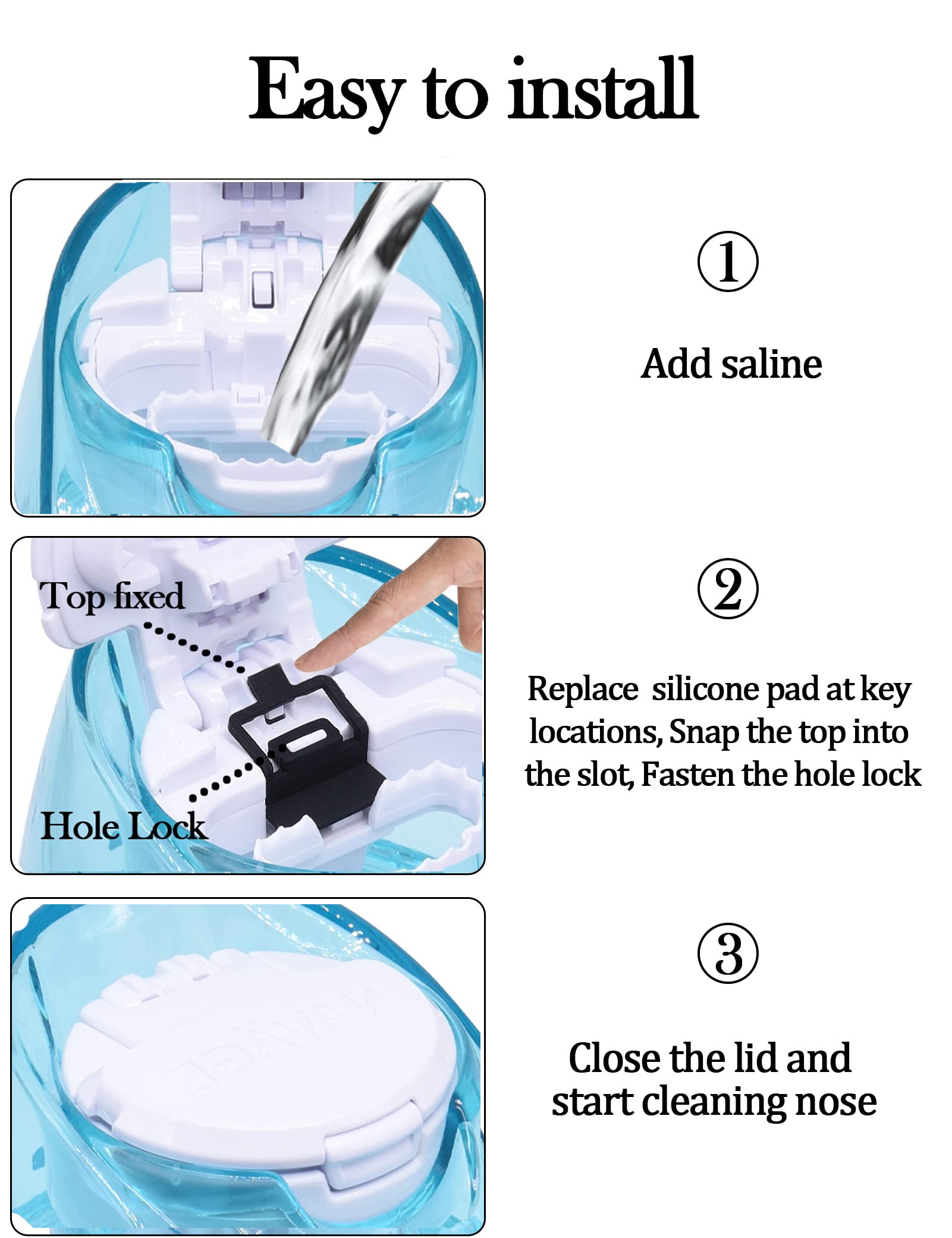 Easy to install

①

Add saline

Top fixed

Hole Lock

②

Replace  silicone pad at key locations, Snap the top into the slot, Fasten the hole lock

③

Close the lid and start cleaning nose