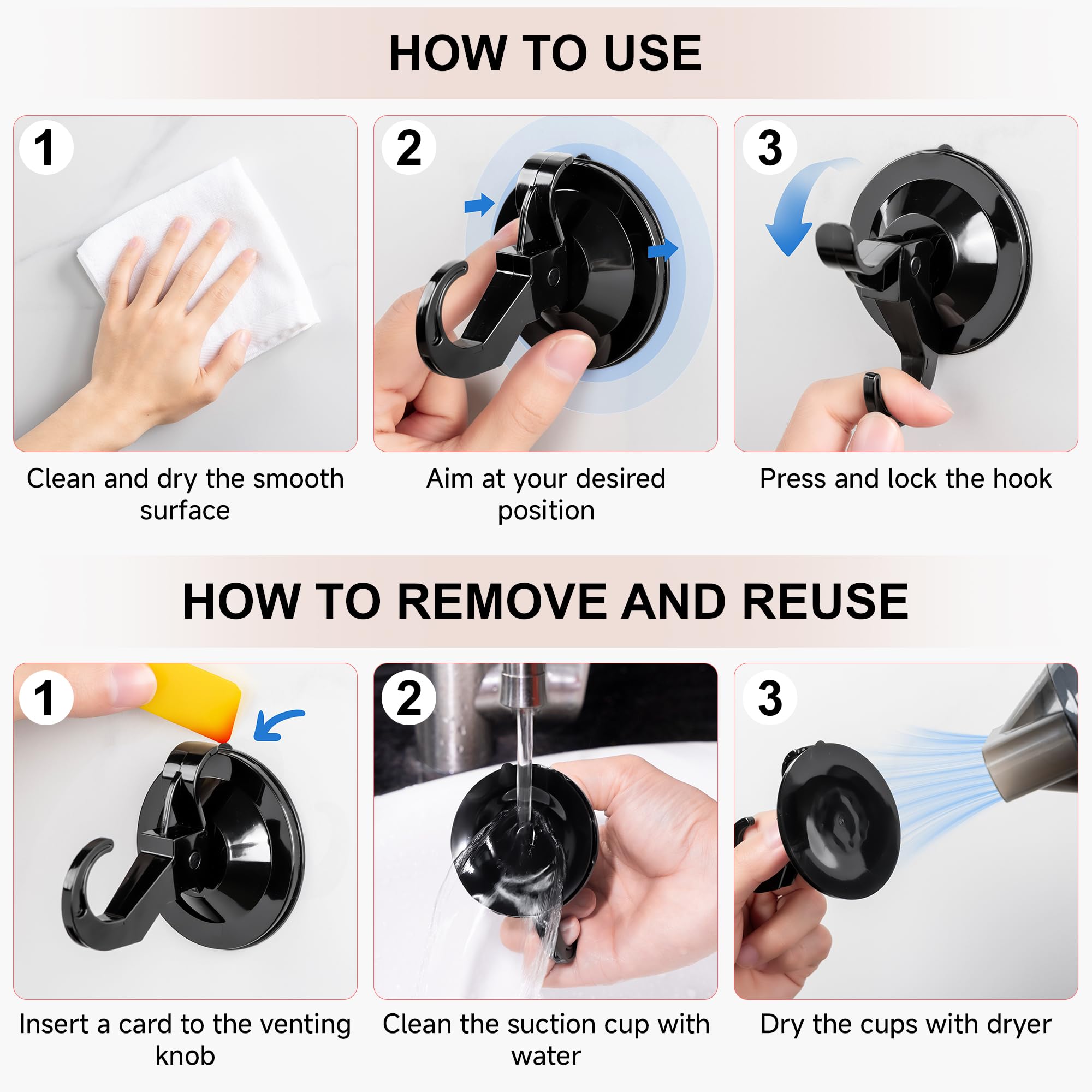 HOW TO USE

1

Clean and dry the smooth surface

2

Aim at your desired position

3

Press and lock the hook

HOW TO REMOVE AND REUSE

1

Insert a card to the venting knob

2

Clean the suction cup with water

3

Dry the cups with dryer