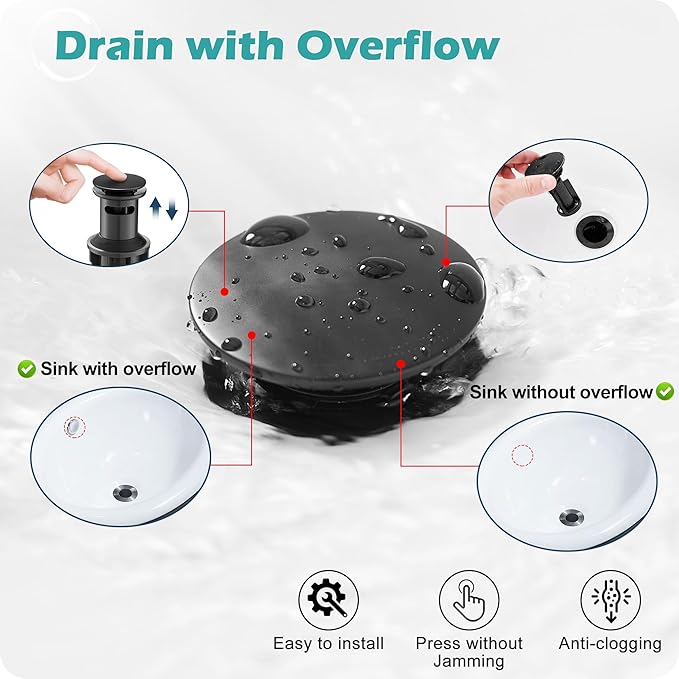 Drain with Overflow

Sink with overflow

Sink without overflow

Easy to install

Press without Jamming

Anti-clogging