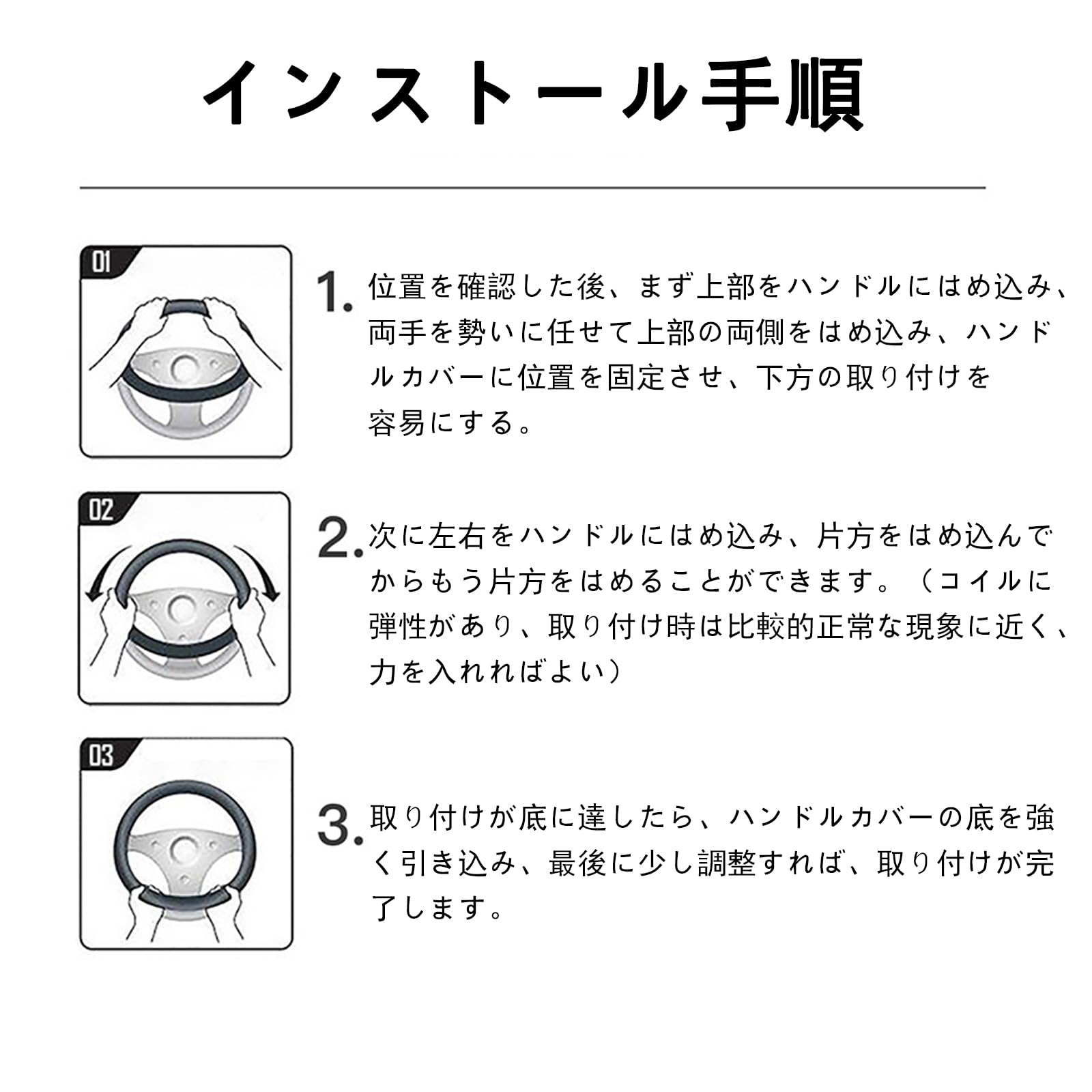 インストール手順

01

1. 位置を確認した後、まず上部をハンドルにはめ込み、両手を勢いに任せて上部の両側をはめ込み、ハンドルカバーに位置を固定させ、下方の取り付けを容易にする。

02

2. 次に左右をハンドルにはめ込み、片方をはめ込んでからもう片方をはめることができます。（コイルに弾性があり、取り付け時は比較的正常な現象に近く、力を入れればよい）

03

3. 取り付けが底に達したら、ハンドルカバーの底を強く引き込み、最後に少し調整すれば、取り付けが完了します。