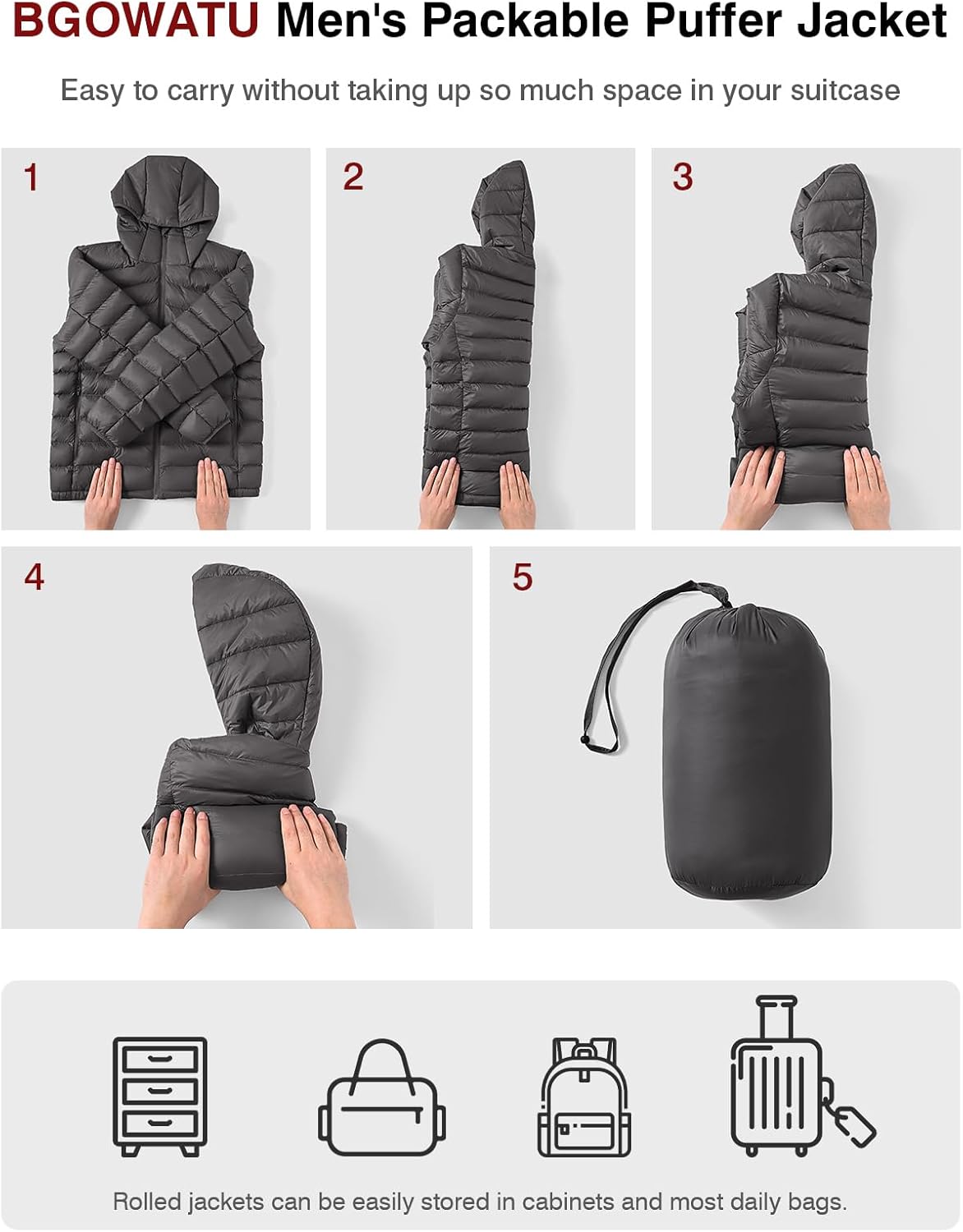 BGOWATU Men's Packable Puffer Jacket

Easy to carry without taking up so much space in your suitcase

1

2

3

4

5

Rolled jackets can be easily stored in cabinets and most daily bags.