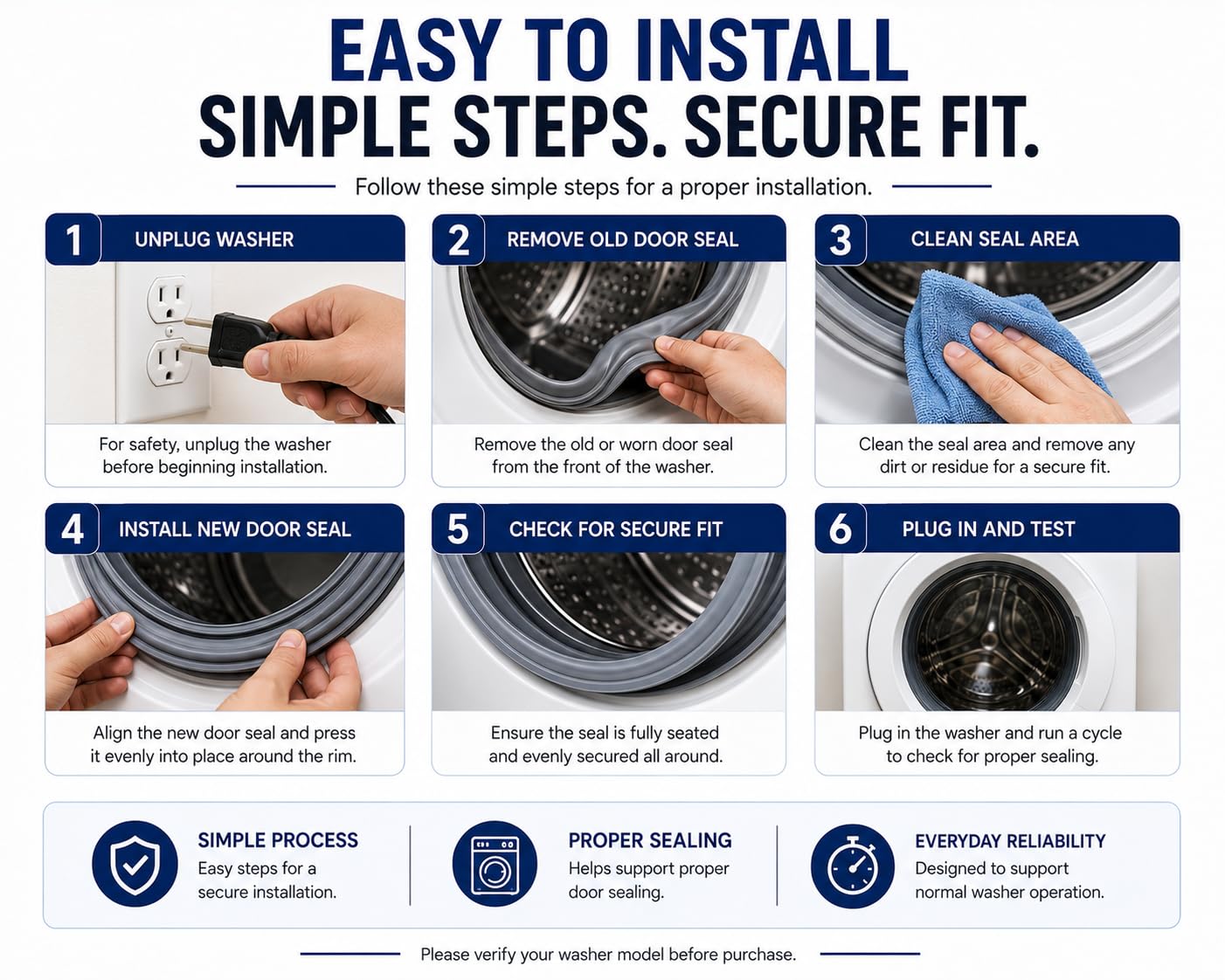 EASY TO INSTALL
SIMPLE STEPS. SECURE FIT.

Follow these simple steps for a proper installation.

1 UNPLUG WASHER

For safety, unplug the washer before beginning installation.

2 REMOVE OLD DOOR SEAL

Remove the old or worn door seal from the front of the washer.

3 CLEAN SEAL AREA

Clean the seal area and remove any dirt or residue for a secure fit.

4 INSTALL NEW DOOR SEAL

Align the new door seal and press it evenly into place around the rim.

5 CHECK FOR SECURE FIT

Ensure the seal is fully seated and evenly secured all around.

6 PLUG IN AND TEST

Plug in the washer and run a cycle to check for proper sealing.

SIMPLE PROCESS
Easy steps for a secure installation.

PROPER SEALING
Helps support proper door sealing.

EVERYDAY RELIABILITY
Designed to support normal washer operation.

Please verify your washer model before purchase.