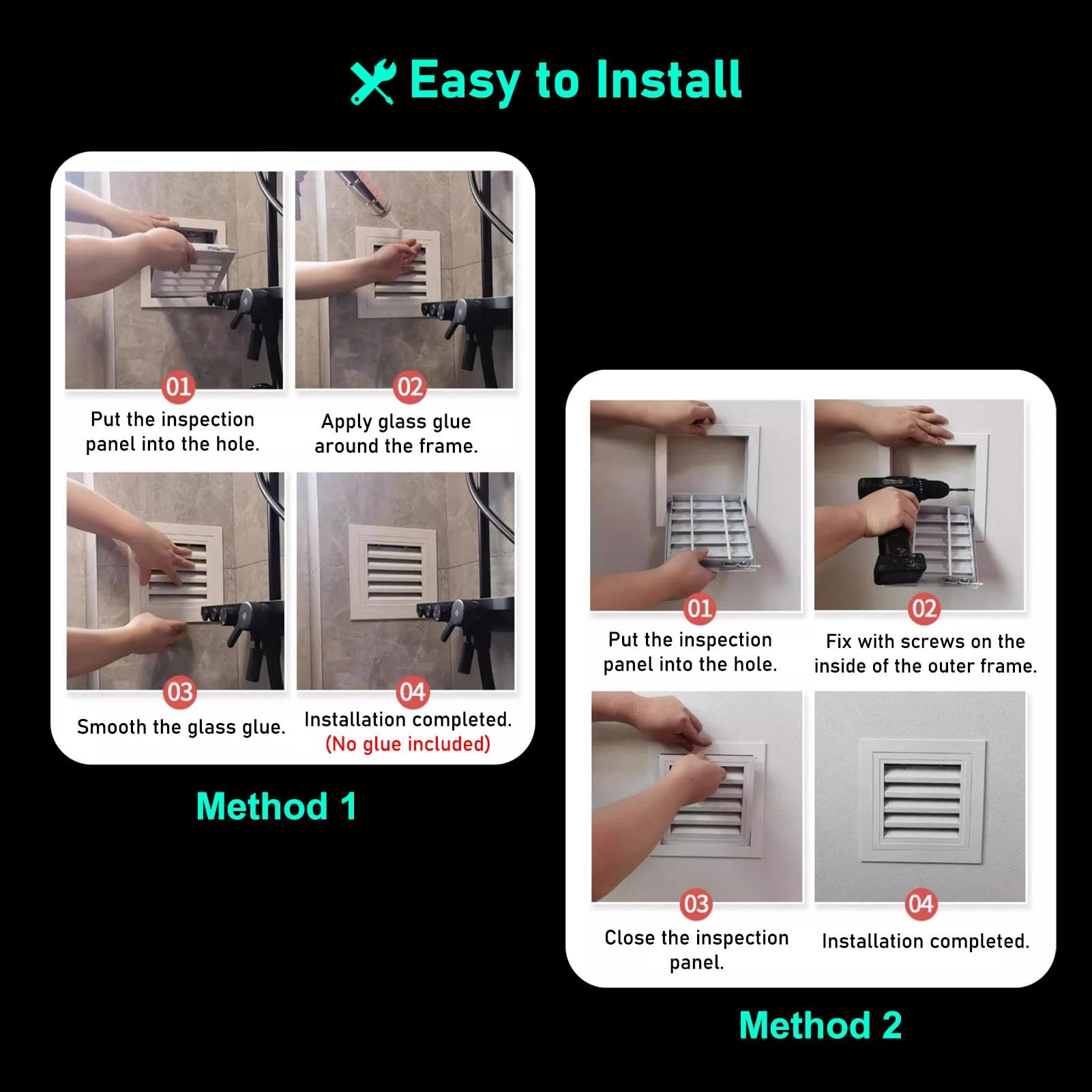 Easy to Install

01
Put the inspection panel into the hole.

02
Apply glass glue around the frame.

03
Smooth the glass glue.

04
Installation completed.
(No glue included)

Method 1

01
Put the inspection panel into the hole.

02
Fix with screws on the inside of the outer frame.

03
Close the inspection panel.

04
Installation completed.

Method 2