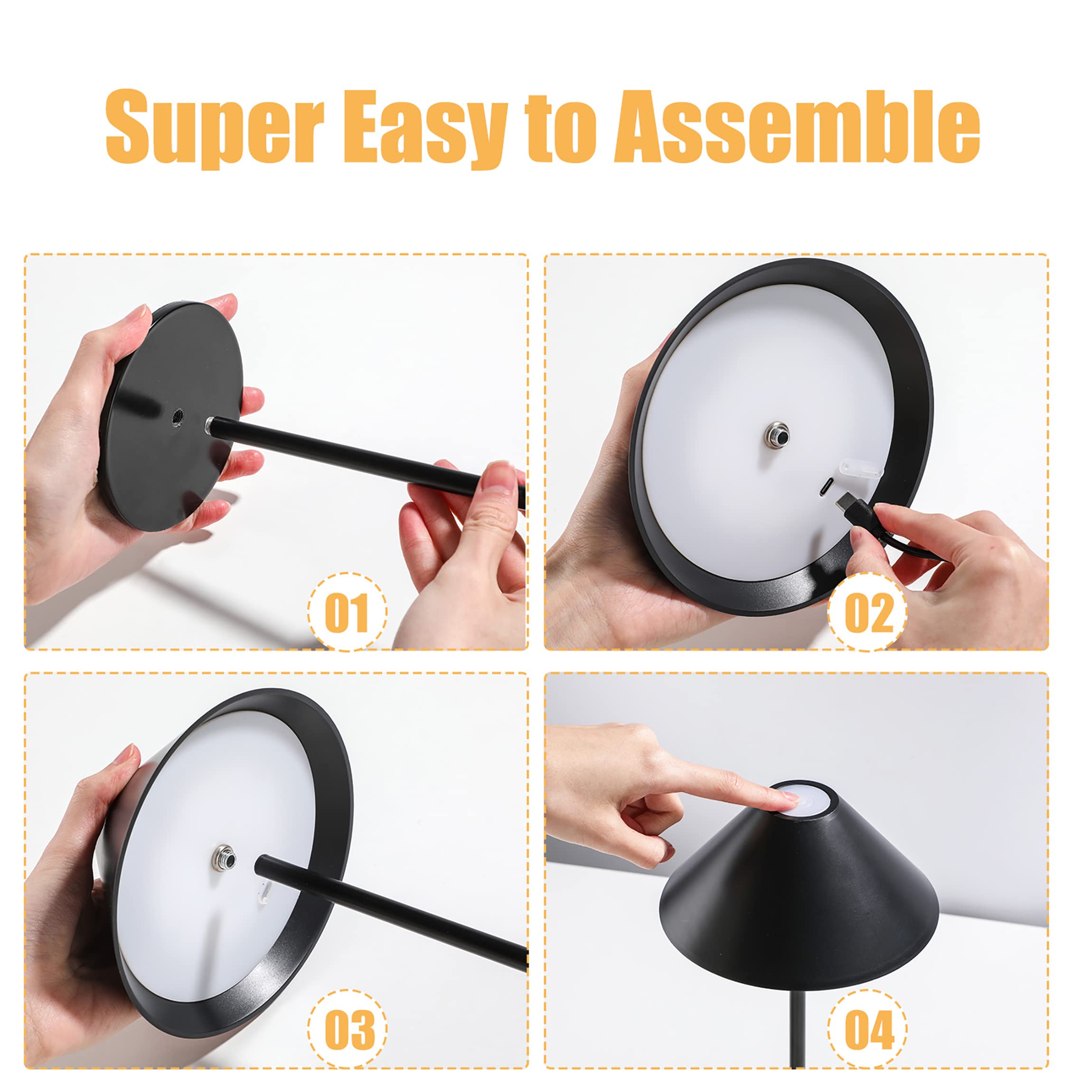 Super Easy to Assemble

01

02

03

04