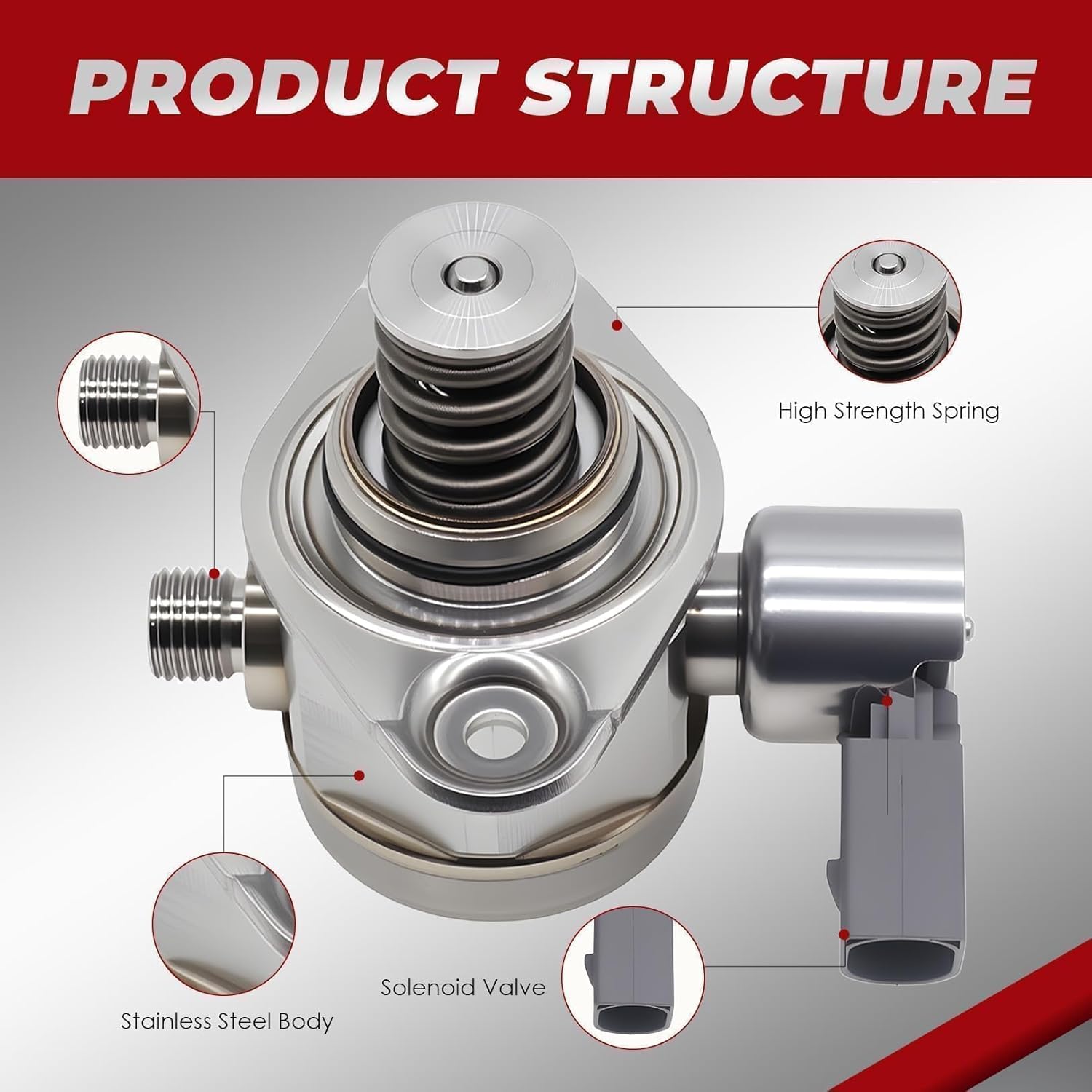 PRODUCT STRUCTURE

High Strength Spring

Solenoid Valve

Stainless Steel Body