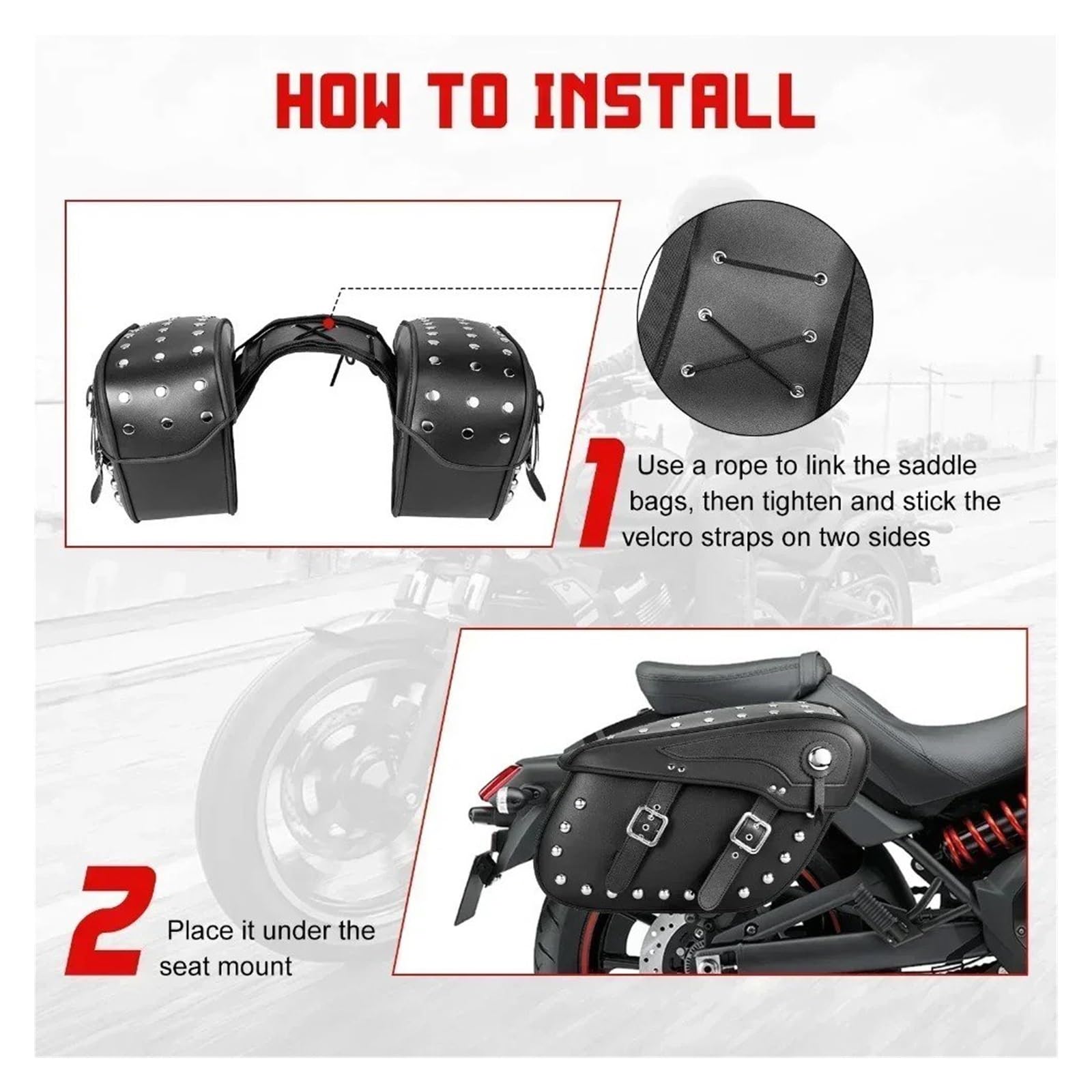 HOW TO INSTALL

1 Use a rope to link the saddle bags, then tighten and stick the velcro straps on two sides

2 Place it under the seat mount