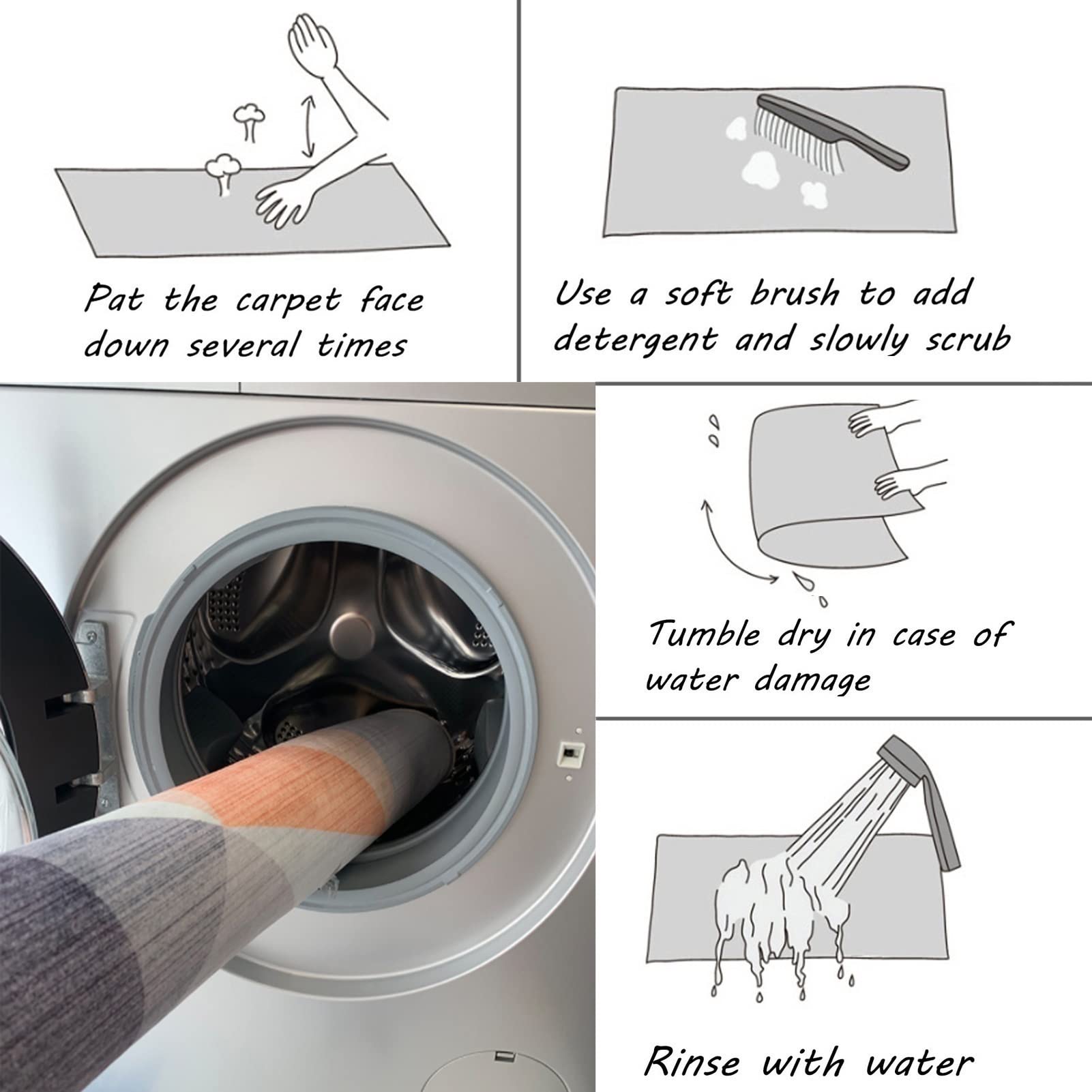 Pat the carpet face down several times

Use a soft brush to add detergent and slowly scrub

Tumble dry in case of water damage

Rinse with water