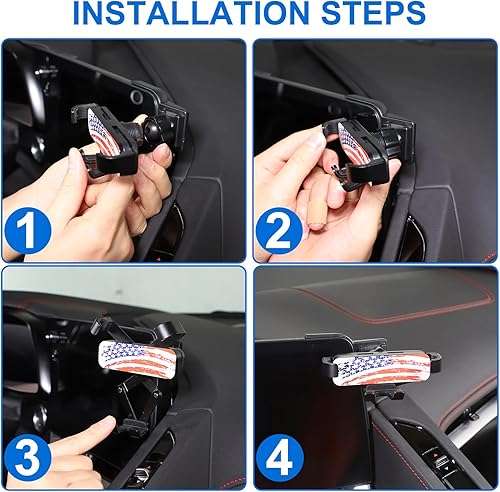 INSTALLATION STEPS

1

2

3

4