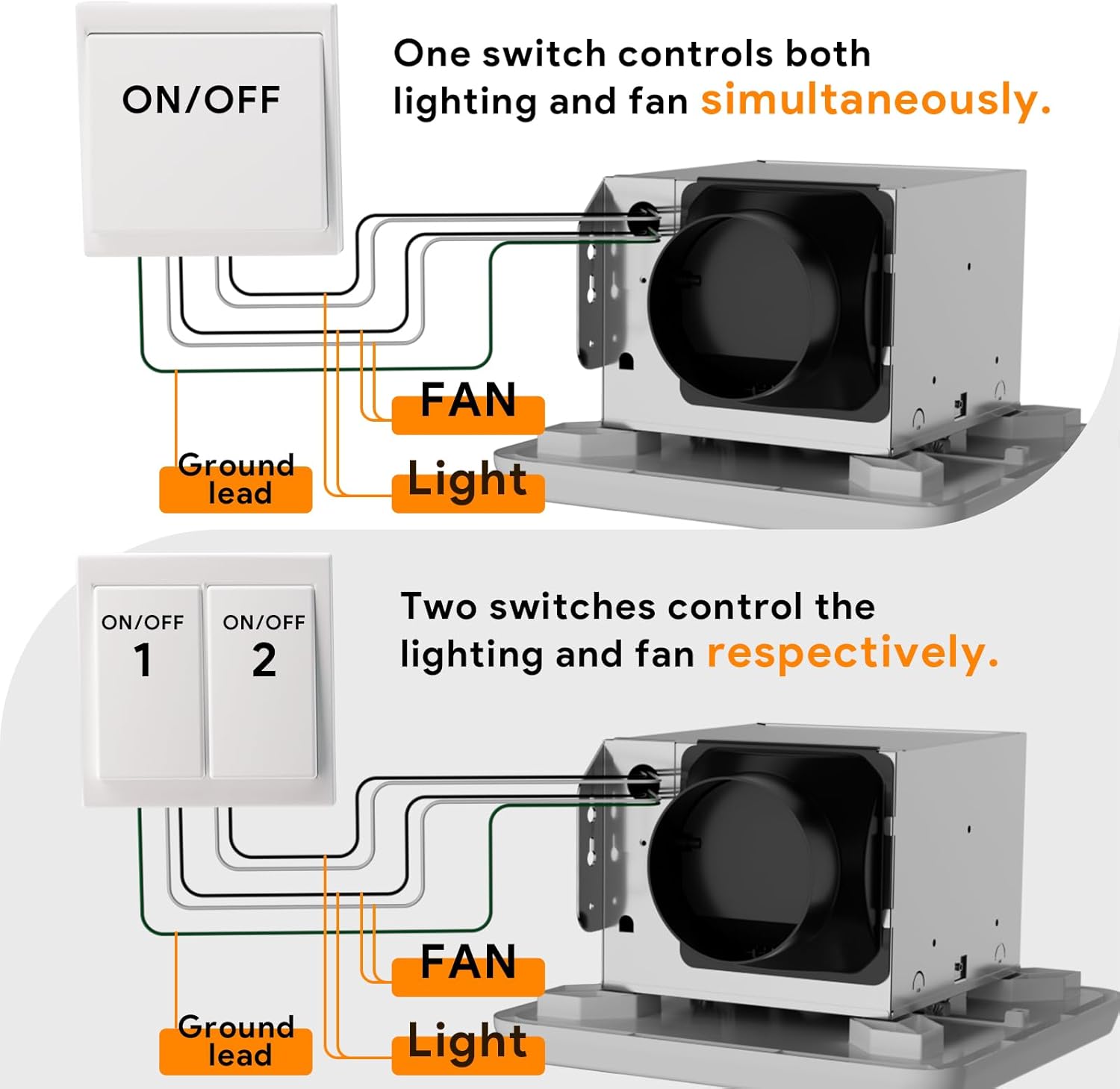 ON/OFF

One switch controls both lighting and fan simultaneously.

FAN

Ground lead

Light

ON/OFF 1

ON/OFF 2

Two switches control the lighting and fan respectively.

FAN

Ground lead

Light