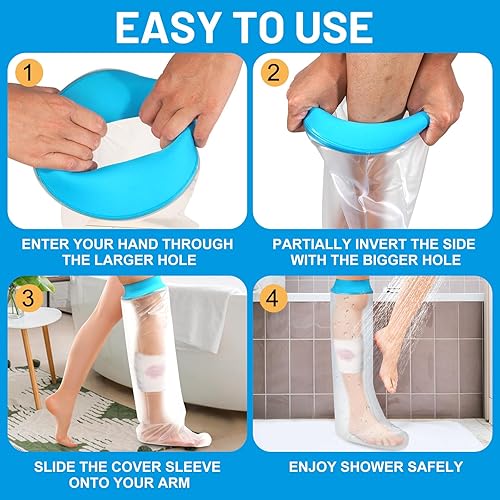 EASY TO USE

1

ENTER YOUR HAND THROUGH THE LARGER HOLE

2

PARTIALLY INVERT THE SIDE WITH THE BIGGER HOLE

3

SLIDE THE COVER SLEEVE ONTO YOUR ARM

4

ENJOY SHOWER SAFELY