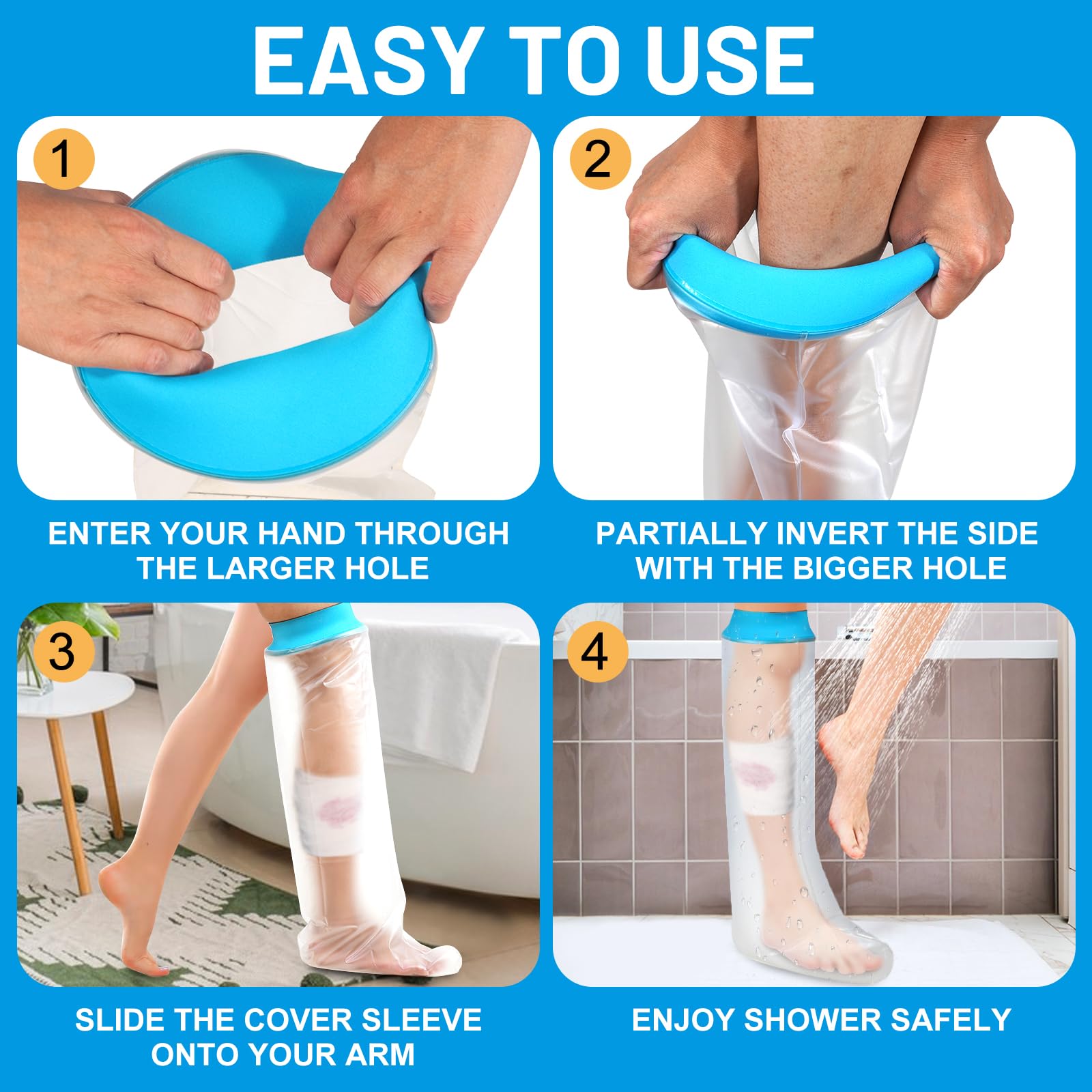 EASY TO USE

1

ENTER YOUR HAND THROUGH THE LARGER HOLE

2

PARTIALLY INVERT THE SIDE WITH THE BIGGER HOLE

3

SLIDE THE COVER SLEEVE ONTO YOUR ARM

4

ENJOY SHOWER SAFELY